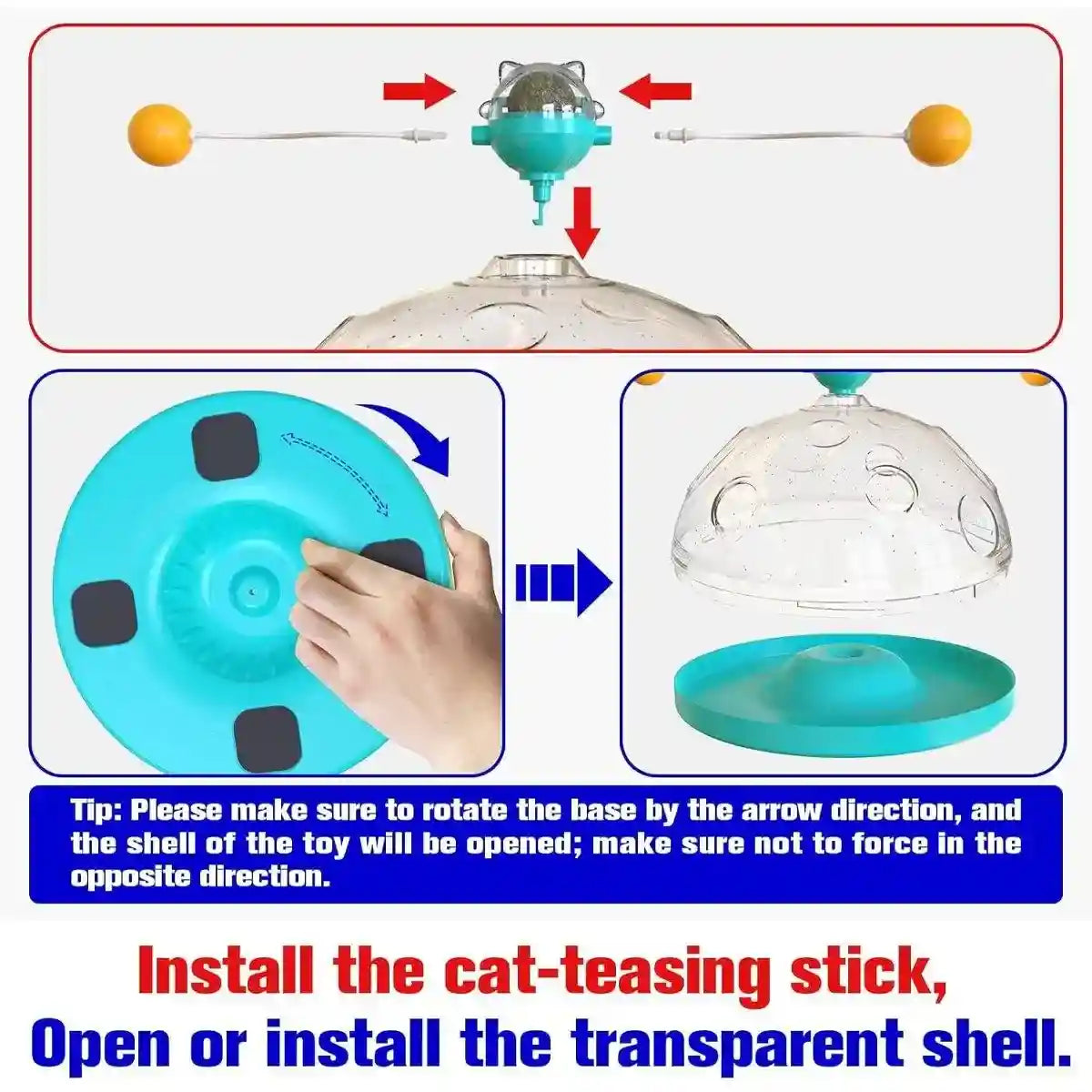 Tip: Please make sure to rotate the base by the arrow direction, and the shell of the toy will be opened; make sure not to force in the opposite direction.

Install the cat-teasing stick,
Open or install the transparent shell.