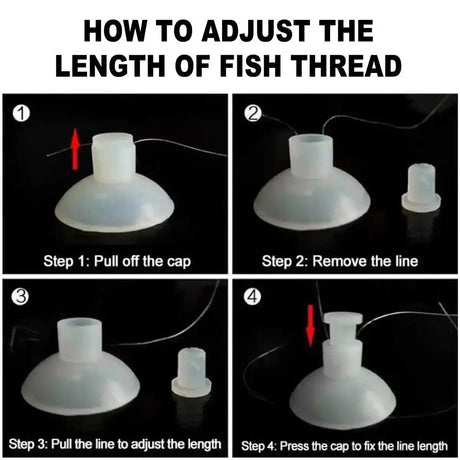 HOW TO ADJUST THE LENGTH OF FISH THREAD

1
Step 1: Pull off the cap

2
Step 2: Remove the line

3
Step 3: Pull the line to adjust the length

4
Step 4: Press the cap to fix the line length