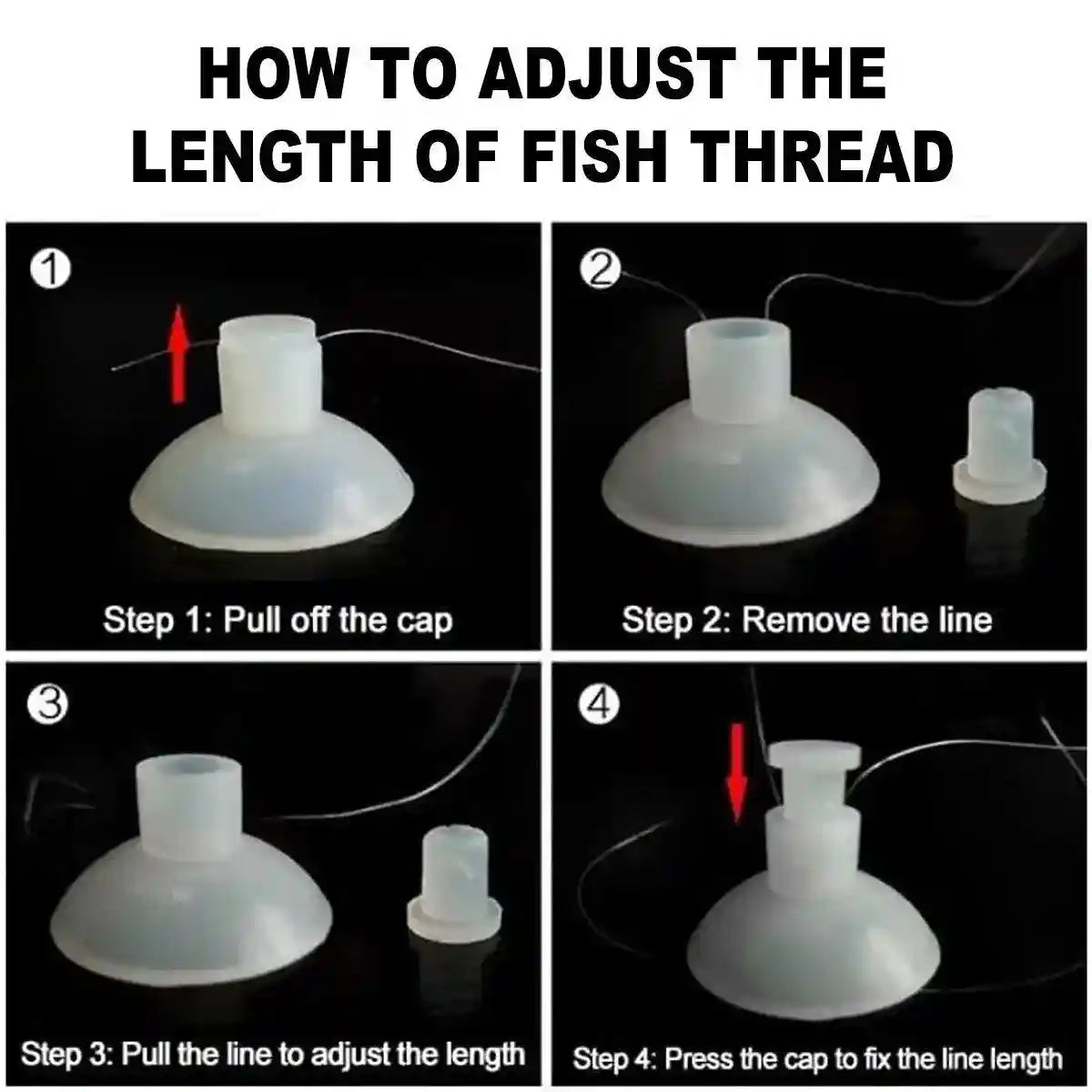 HOW TO ADJUST THE LENGTH OF FISH THREAD

①

Step 1: Pull off the cap

②

Step 2: Remove the line

③

Step 3: Pull the line to adjust the length

④

Step 4: Press the cap to fix the line length