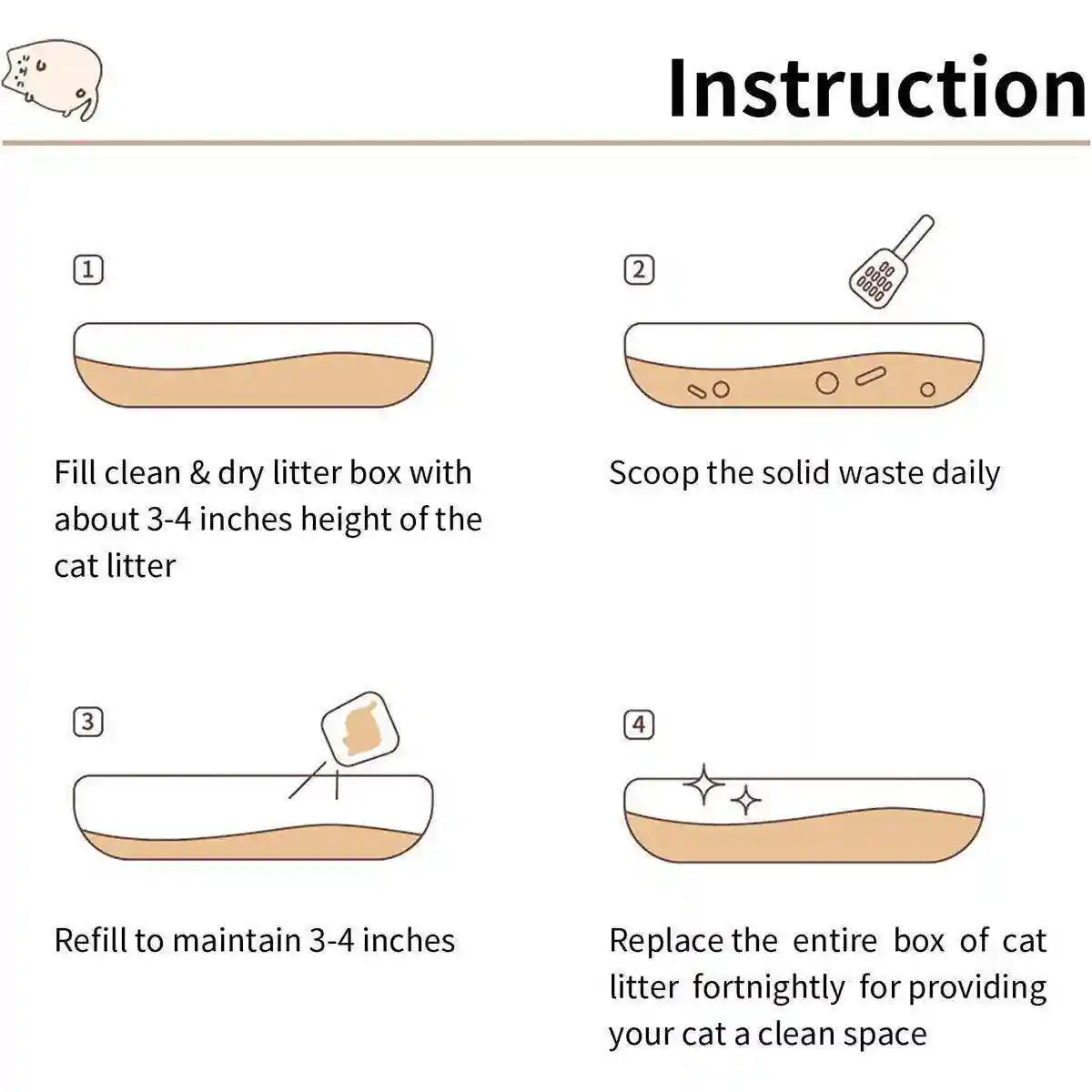 Instruction

1

Fill clean & dry litter box with about 3-4 inches height of the cat litter

2

Scoop the solid waste daily

3

Refill to maintain 3-4 inches

4

Replace the entire box of cat litter fortnightly for providing your cat a clean space