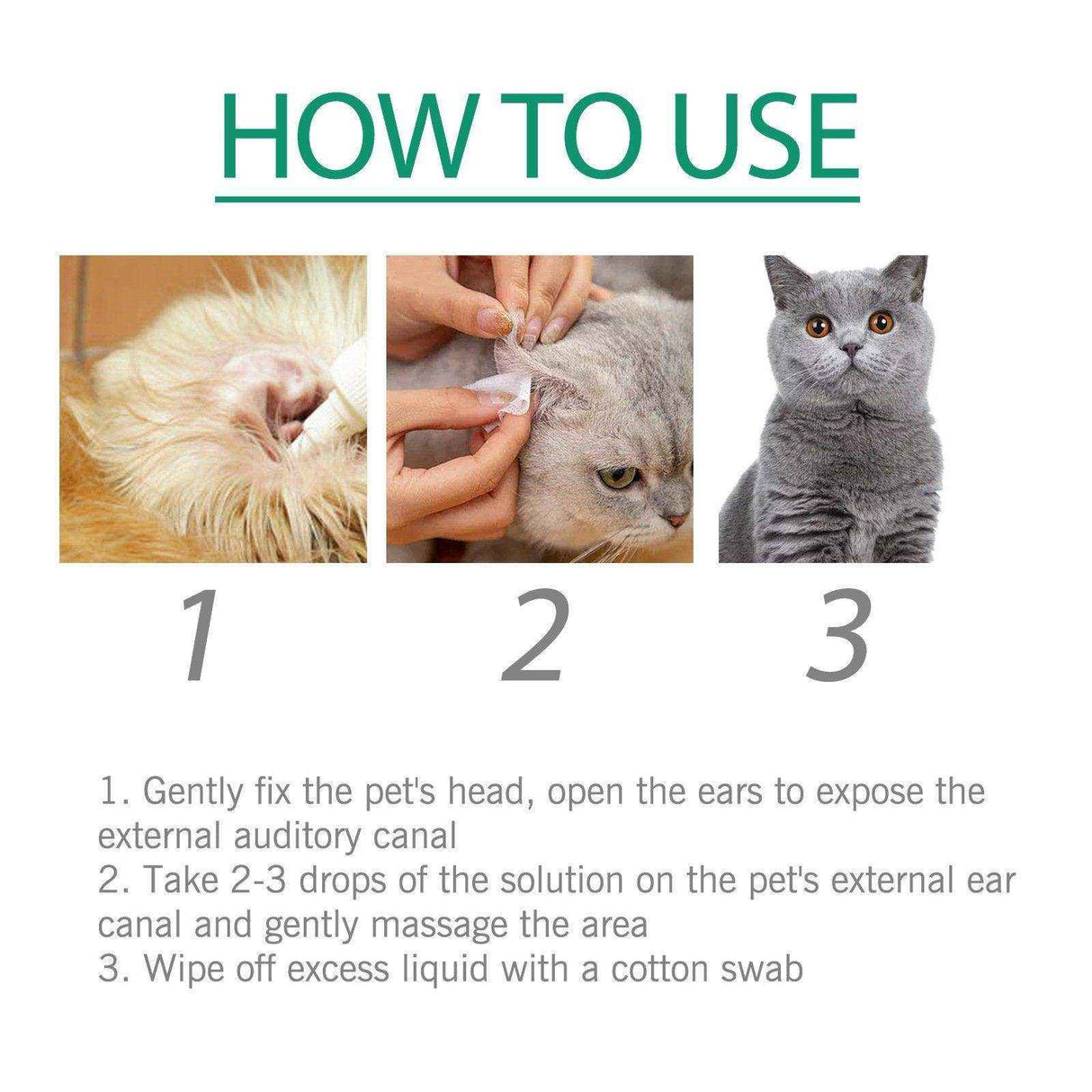 HOW TO USE

1

2

3

1. Gently fix the pet's head, open the ears to expose the external auditory canal
2. Take 2-3 drops of the solution on the pet's external ear canal and gently massage the area
3. Wipe off excess liquid with a cotton swab