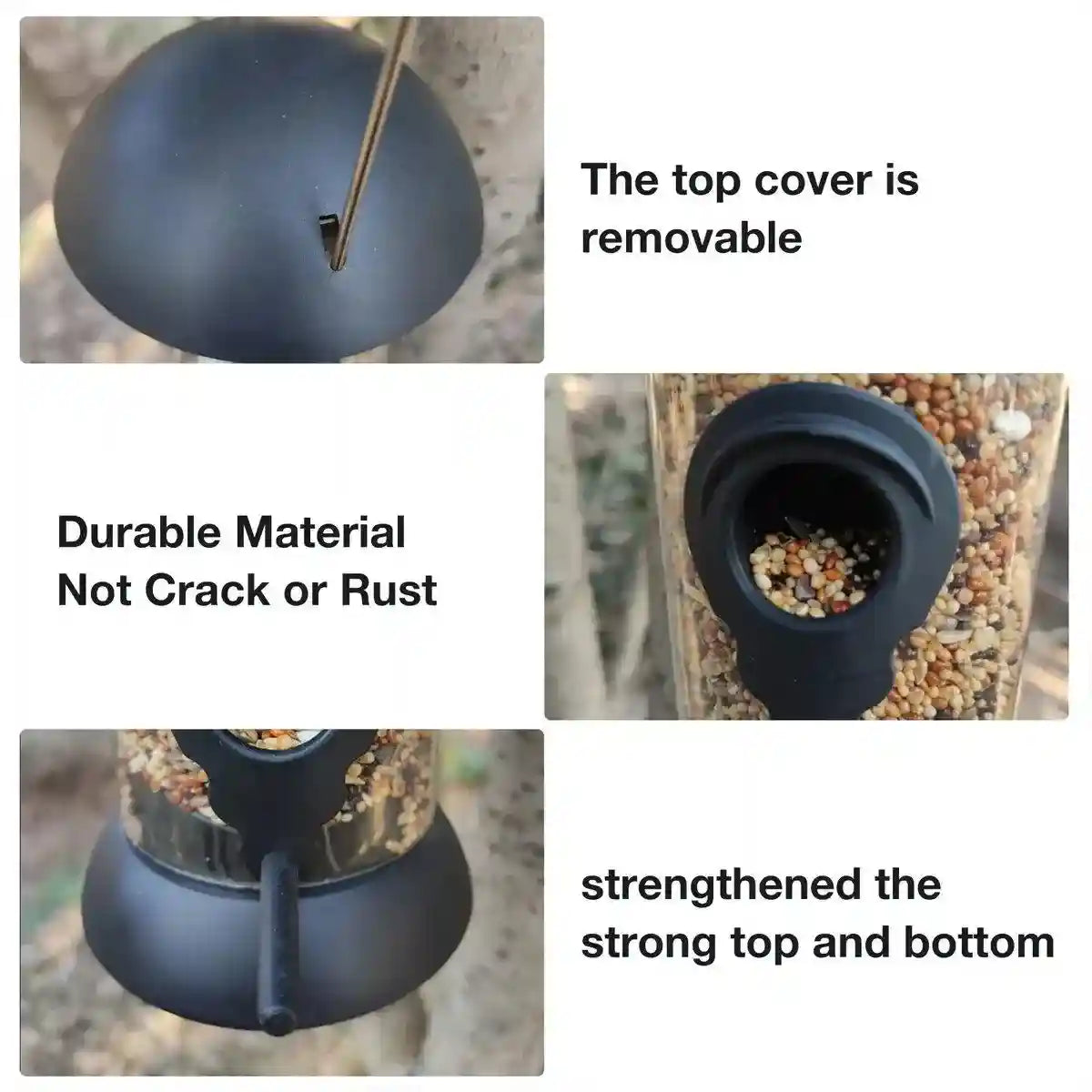 The top cover is removable

Durable Material
Not Crack or Rust

strengthened the strong top and bottom