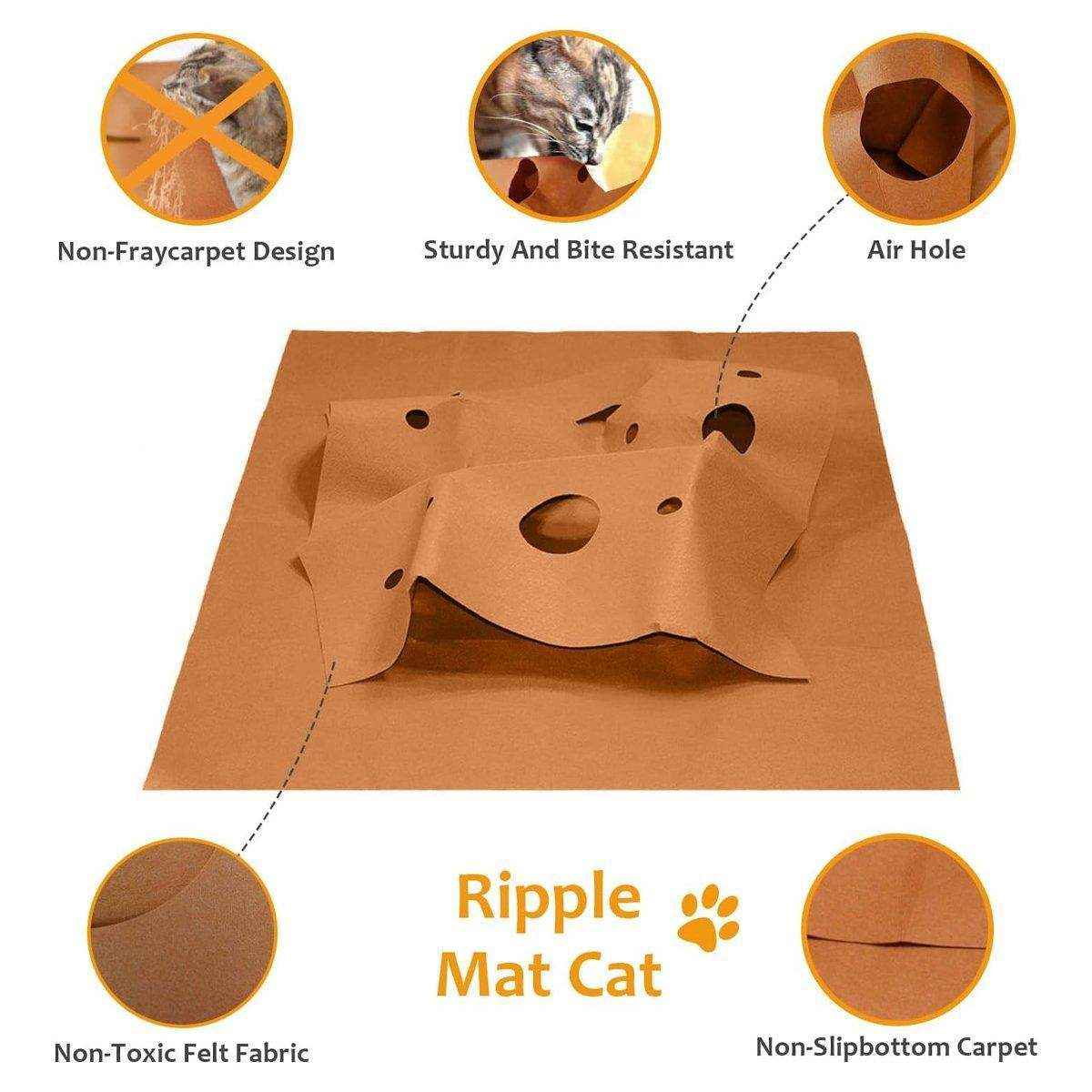 Non-Fraycarpet Design

Sturdy And Bite Resistant

Air Hole

Ripple Mat Cat

Non-Toxic Felt Fabric

Non-Slipbottom Carpet