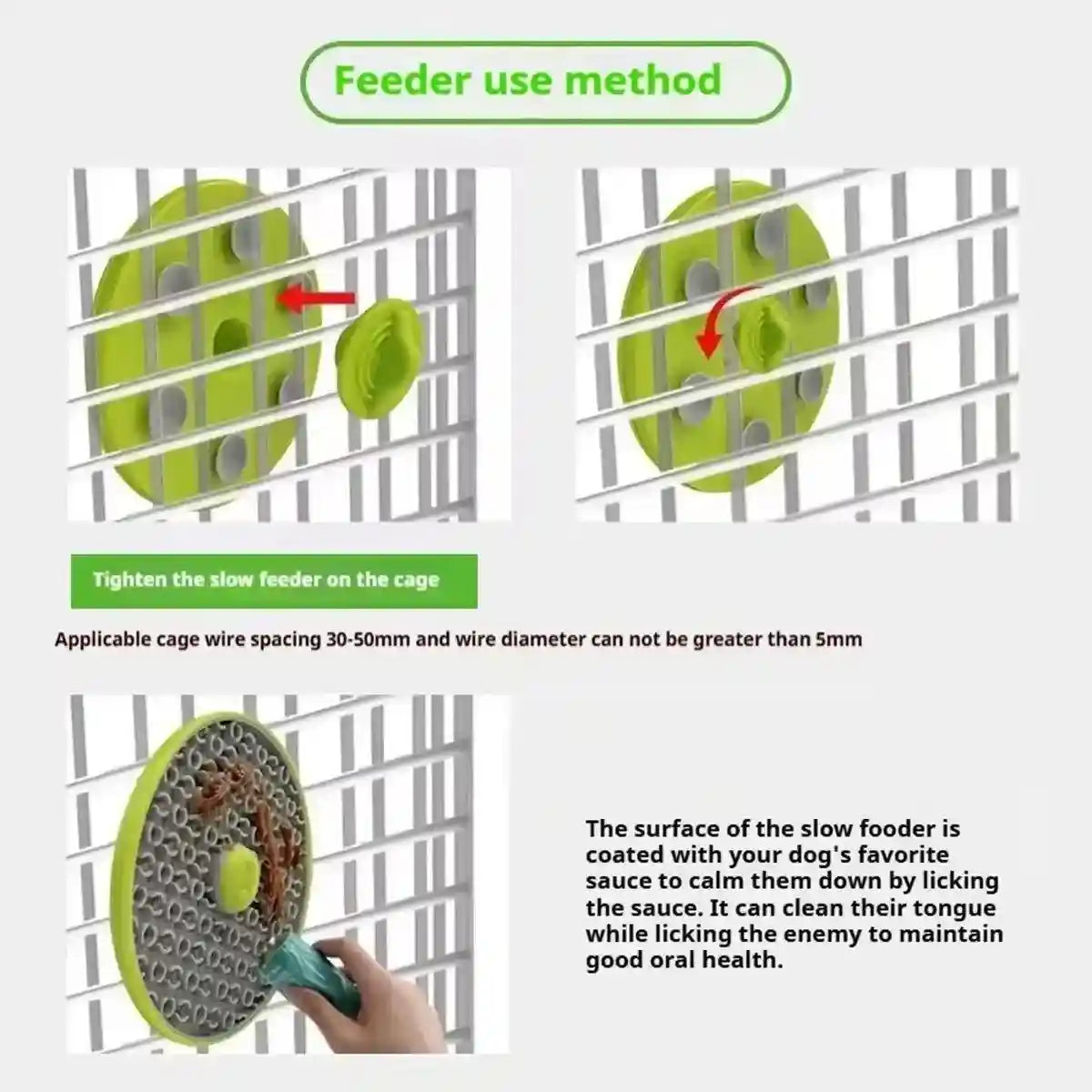 Feeder use method

Tighten the slow feeder on the cage

Applicable cage wire spacing 30-50mm and wire diameter can not be greater than 5mm

The surface of the slow fooder is coated with your dog's favorite sauce to calm them down by licking the sauce. It can clean their tongue while licking the enemy to maintain good oral health.