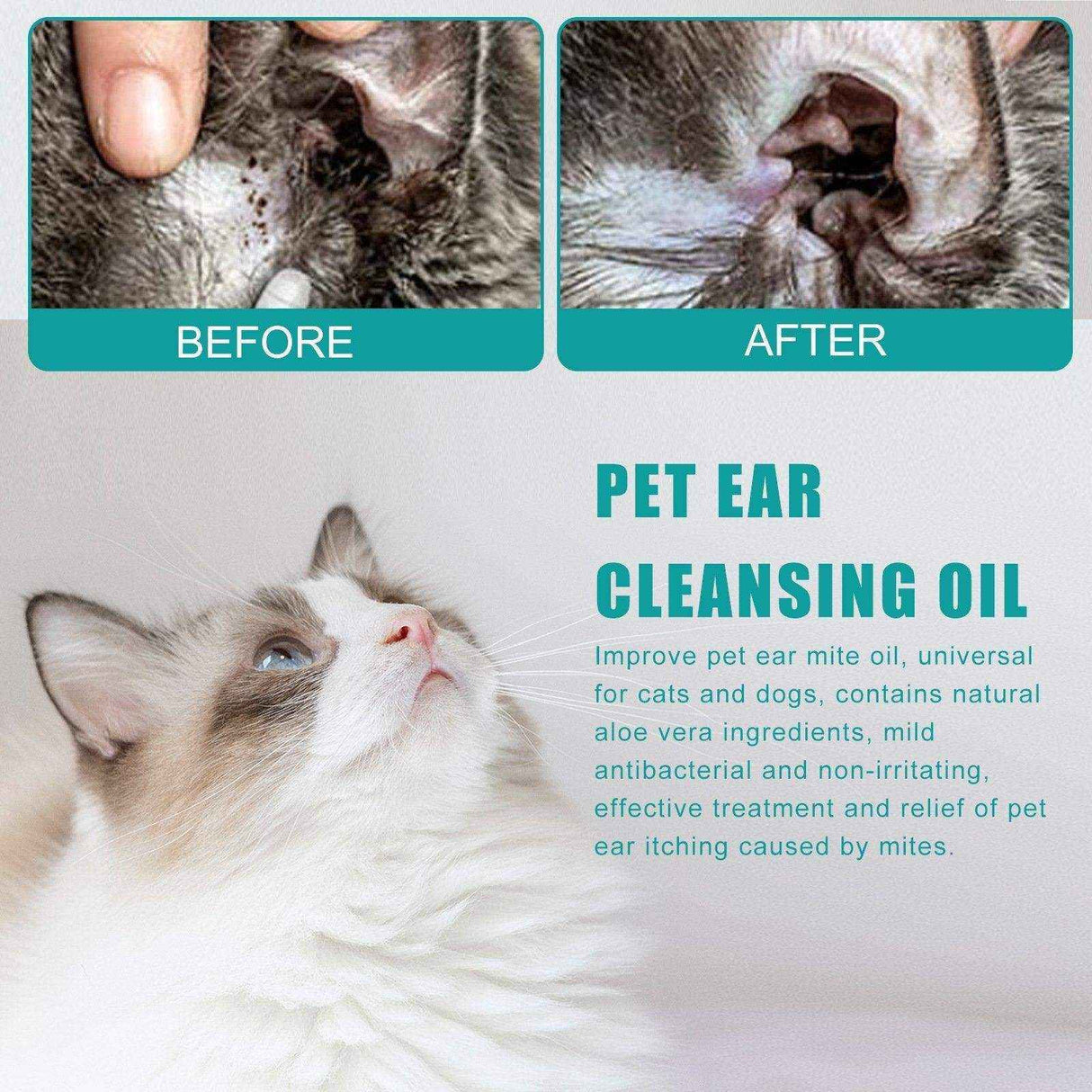 BEFORE

AFTER

PET EAR CLEANSING OIL

Improve pet ear mite oil, universal for cats and dogs, contains natural aloe vera ingredients, mild antibacterial and non-irritating, effective treatment and relief of pet ear itching caused by mites.