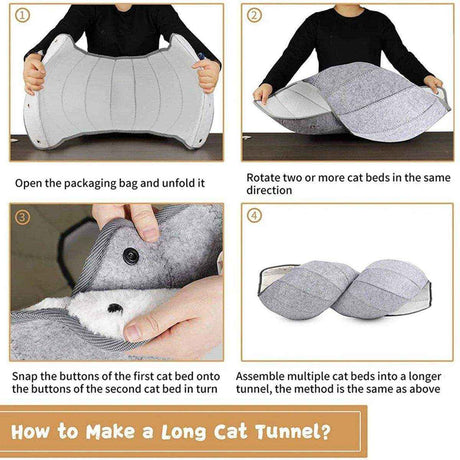 ①

Open the packaging bag and unfold it

②

Rotate two or more cat beds in the same direction

③

Snap the buttons of the first cat bed onto the buttons of the second cat bed in turn

④

Assemble multiple cat beds into a longer tunnel, the method is the same as above

How to Make a Long Cat Tunnel?