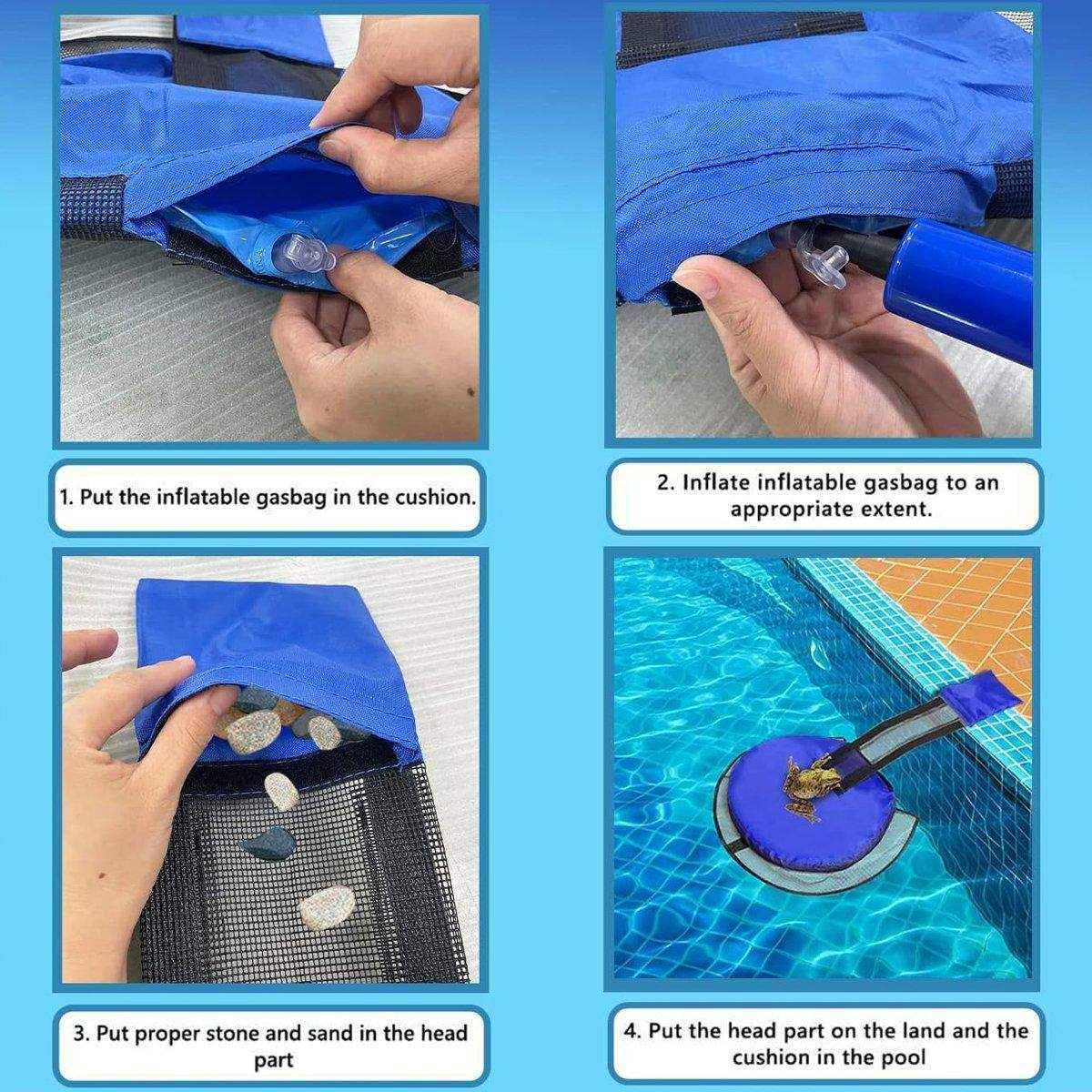 1. Put the inflatable gasbag in the cushion.

2. Inflate inflatable gasbag to an appropriate extent.

3. Put proper stone and sand in the head part

4. Put the head part on the land and the cushion in the pool