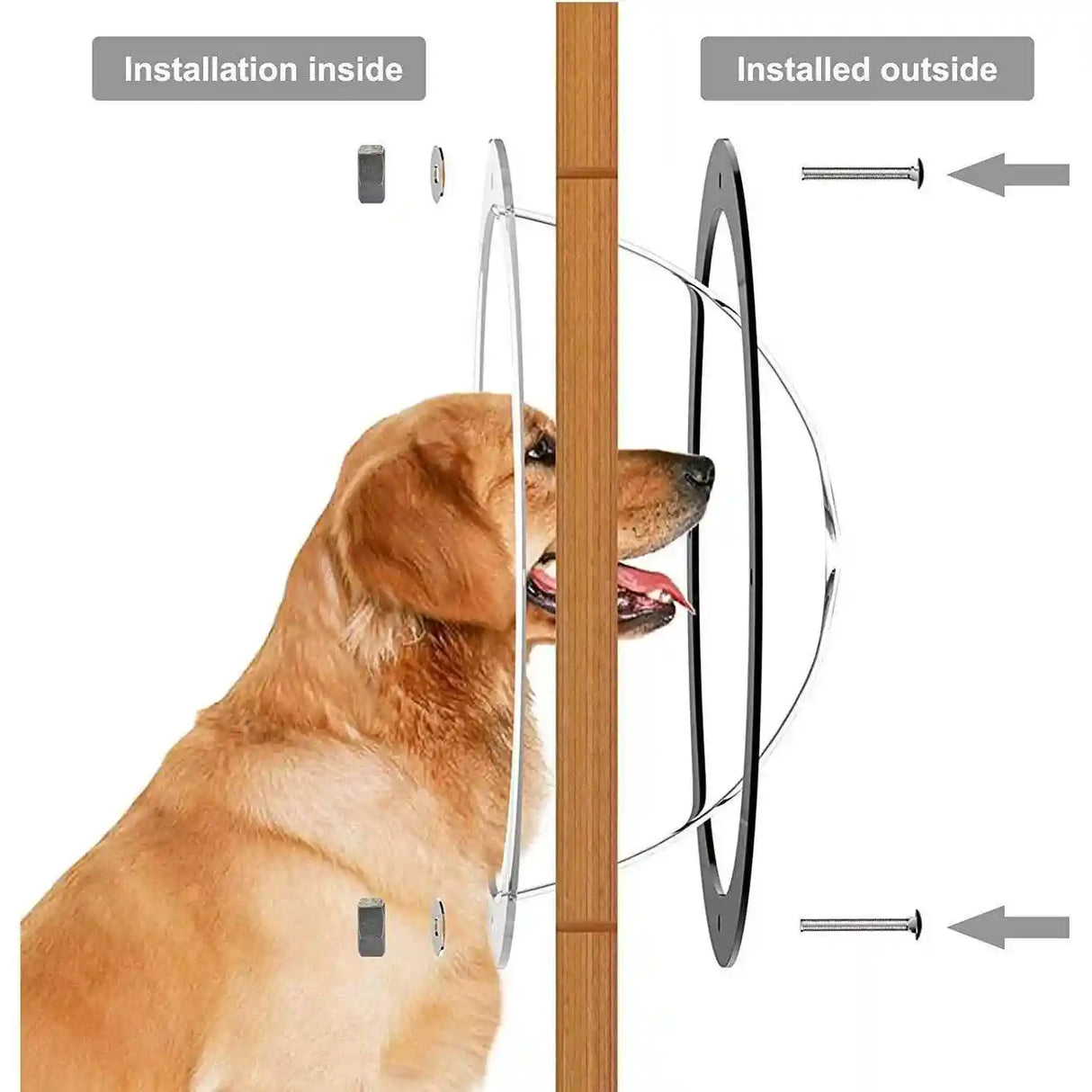 Installation inside

Installed outside