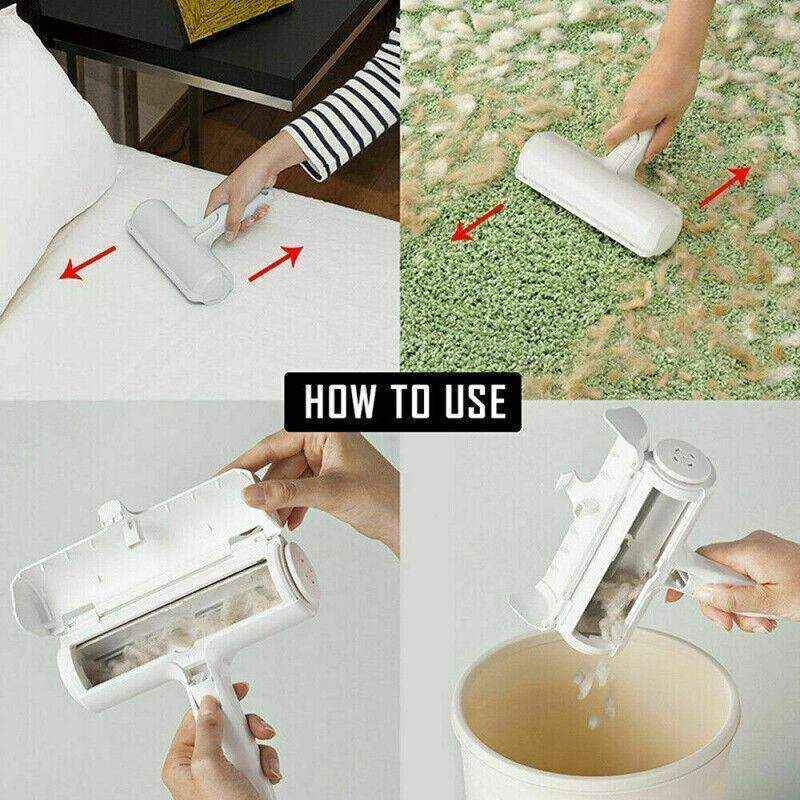 HOW TO USE