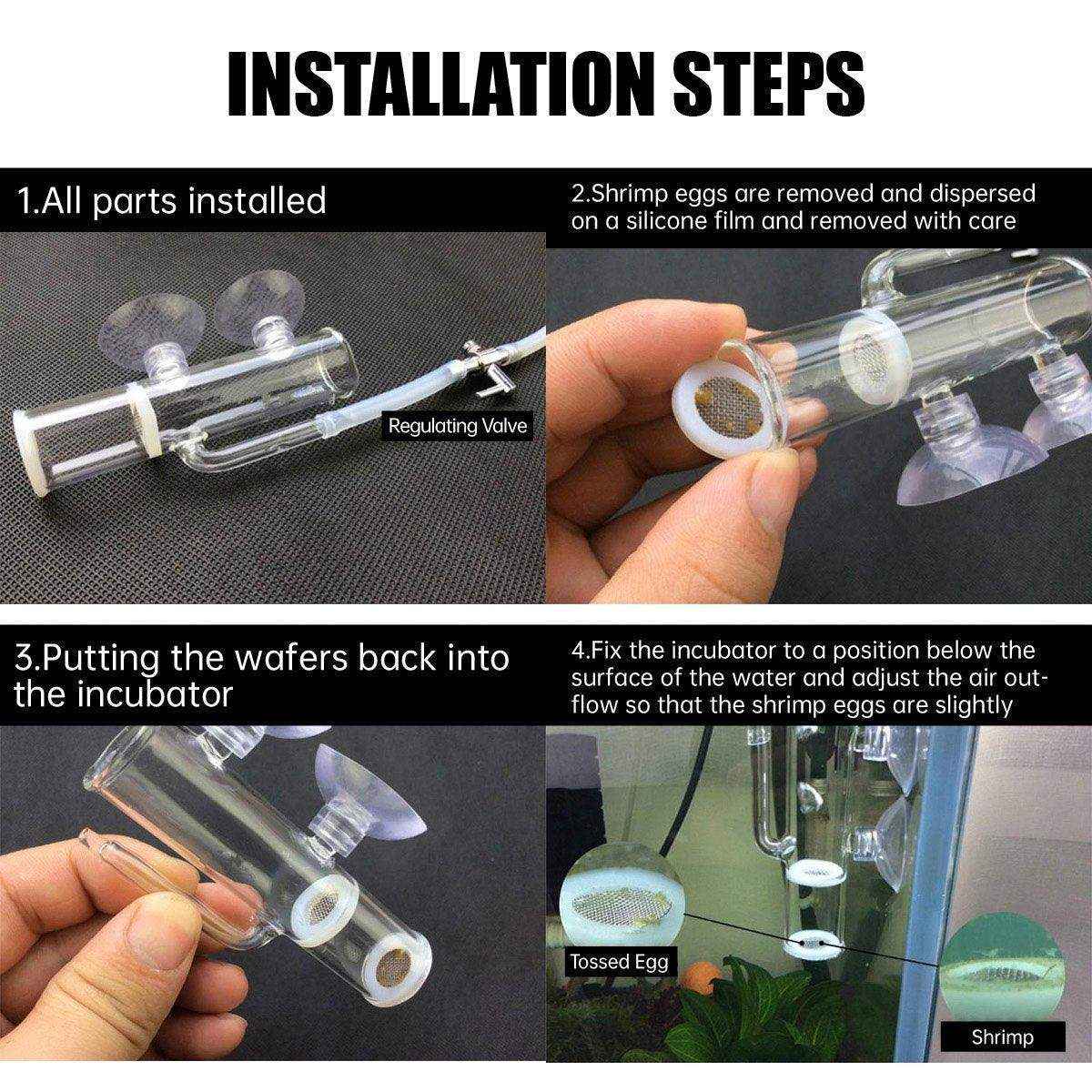 INSTALLATION STEPS

1.All parts installed

Regulating Valve

2.Shrimp eggs are removed and dispersed on a silicone film and removed with care

3.Putting the wafers back into the incubator

4.Fix the incubator to a position below the surface of the water and adjust the air outflow so that the shrimp eggs are slightly

Tossed Egg

Shrimp