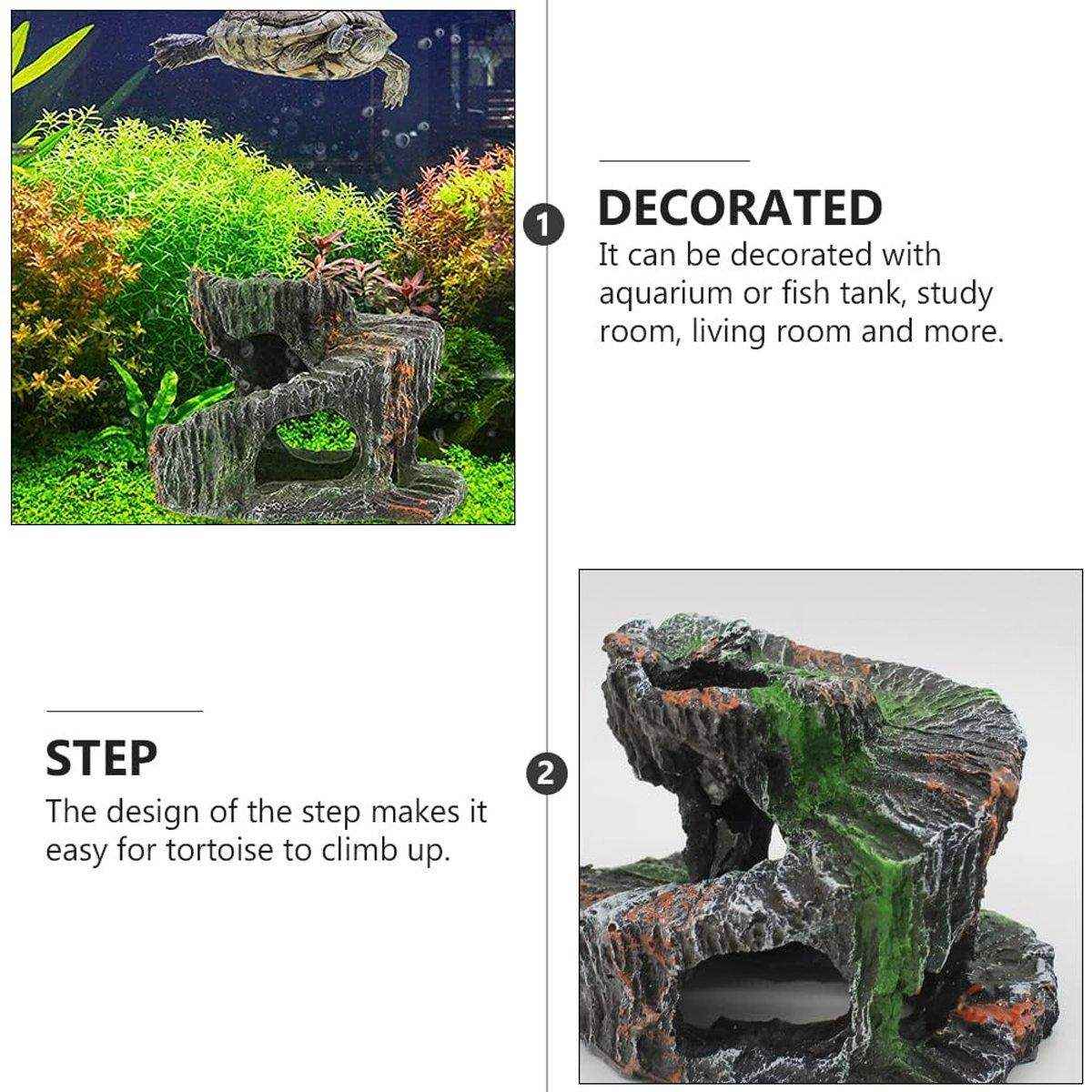 1

DECORATED

It can be decorated with aquarium or fish tank, study room, living room and more.

STEP

The design of the step makes it easy for tortoise to climb up.

2