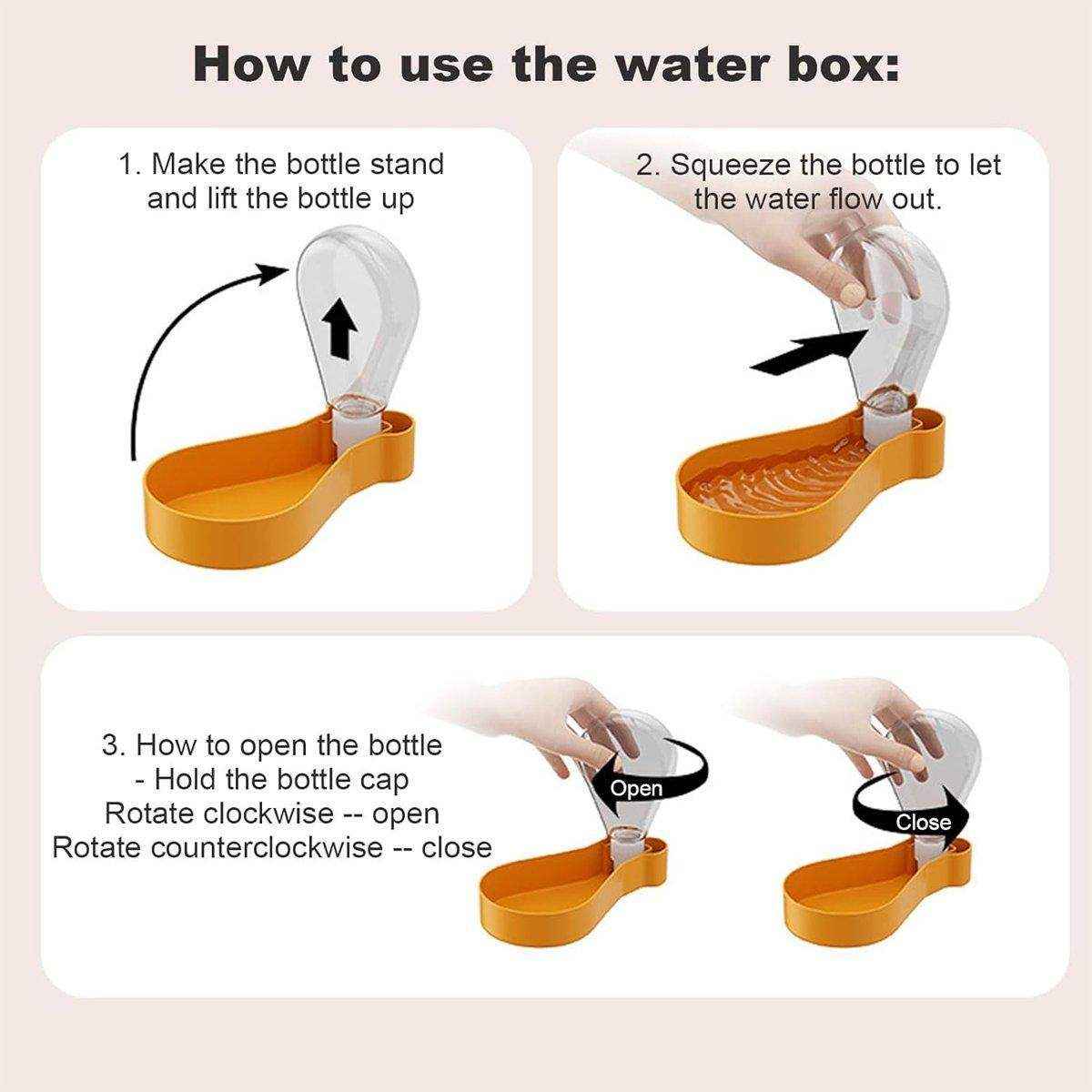 How to use the water box:

1. Make the bottle stand and lift the bottle up

2. Squeeze the bottle to let the water flow out.

3. How to open the bottle
- Hold the bottle cap
Rotate clockwise -- open
Rotate counterclockwise -- close

Open

Close