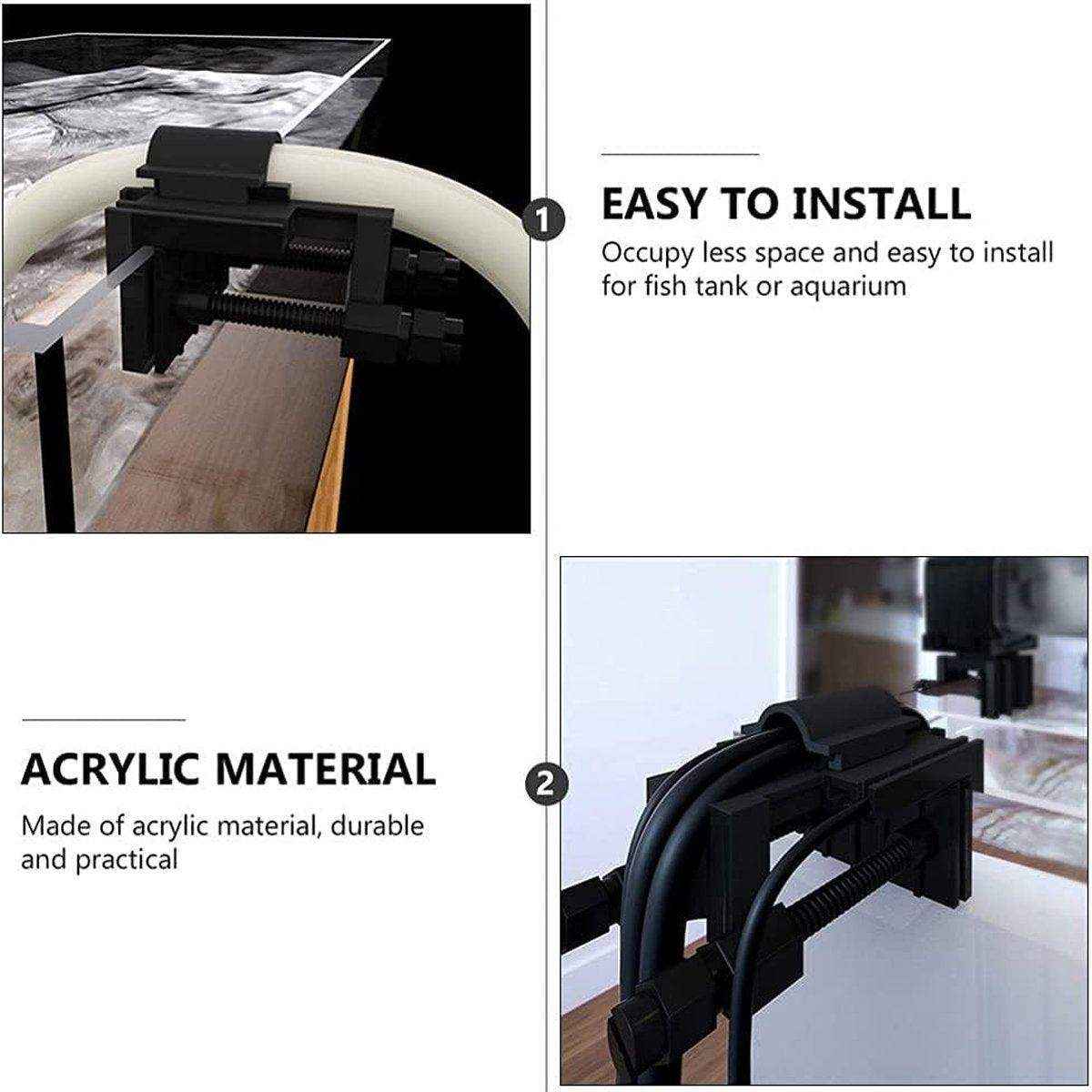 1

EASY TO INSTALL

Occupy less space and easy to install for fish tank or aquarium

ACRYLIC MATERIAL

Made of acrylic material, durable and practical

2