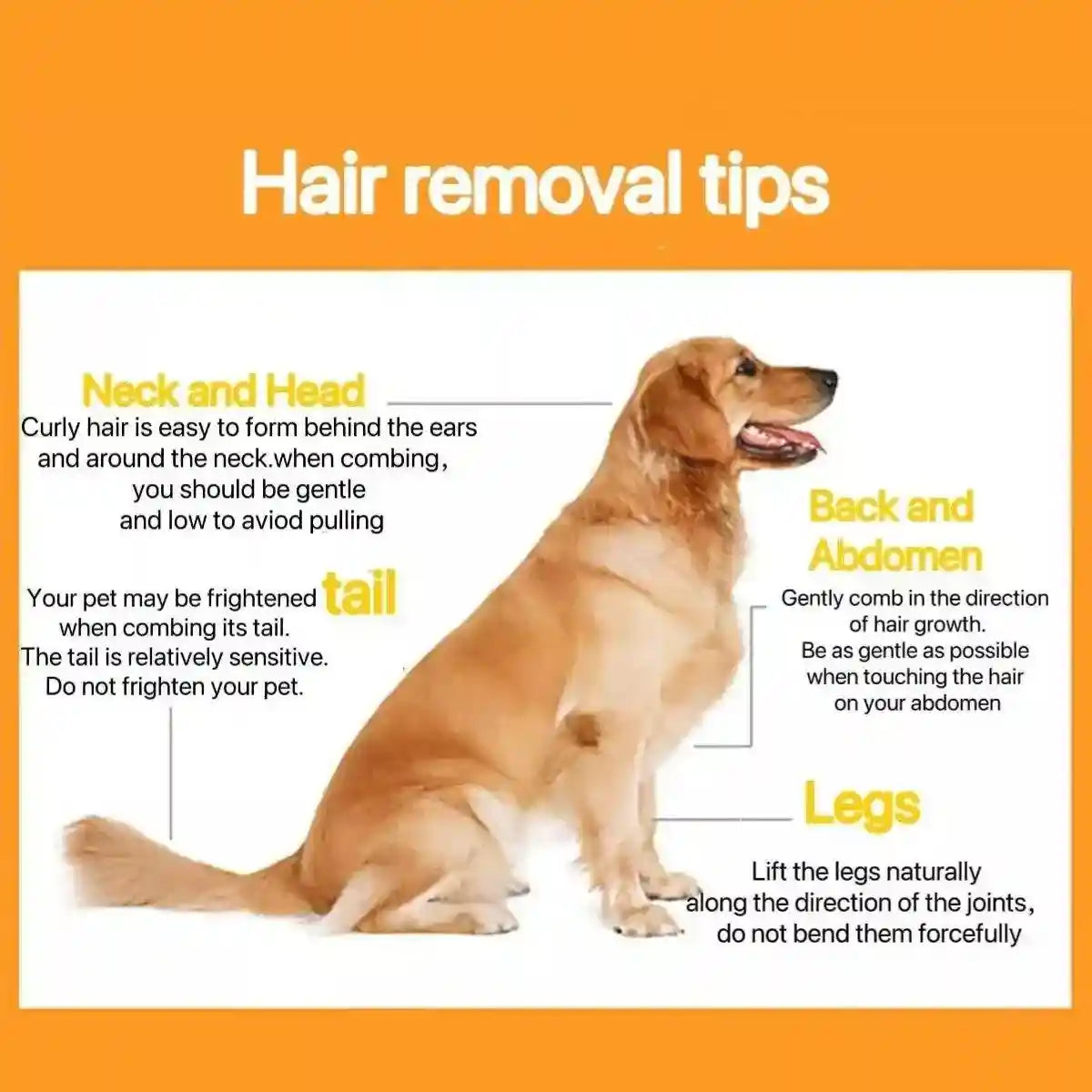 Hair removal tips

Neck and Head
Curly hair is easy to form behind the ears and around the neck.when combing, you should be gentle and low to aviod pulling

tail
Your pet may be frightened when combing its tail. The tail is relatively sensitive. Do not frighten your pet.

Back and Abdomen
Gently comb in the direction of hair growth. Be as gentle as possible when touching the hair on your abdomen

Legs
Lift the legs naturally along the direction of the joints, do not bend them forcefully