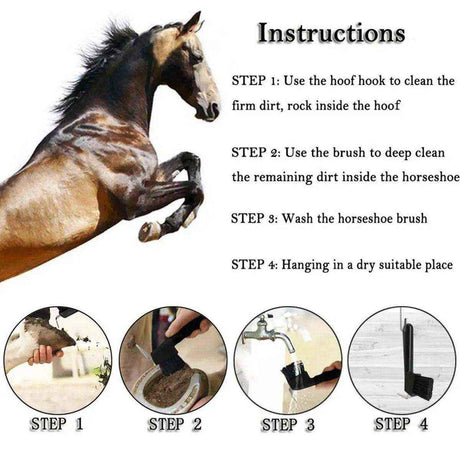 Instructions

STEP 1: Use the hoof hook to clean the firm dirt, rock inside the hoof

STEP 2: Use the brush to deep clean the remaining dirt inside the horseshoe

STEP 3: Wash the horseshoe brush

STEP 4: Hanging in a dry suitable place

STEP 1

STEP 2

STEP 3

STEP 4