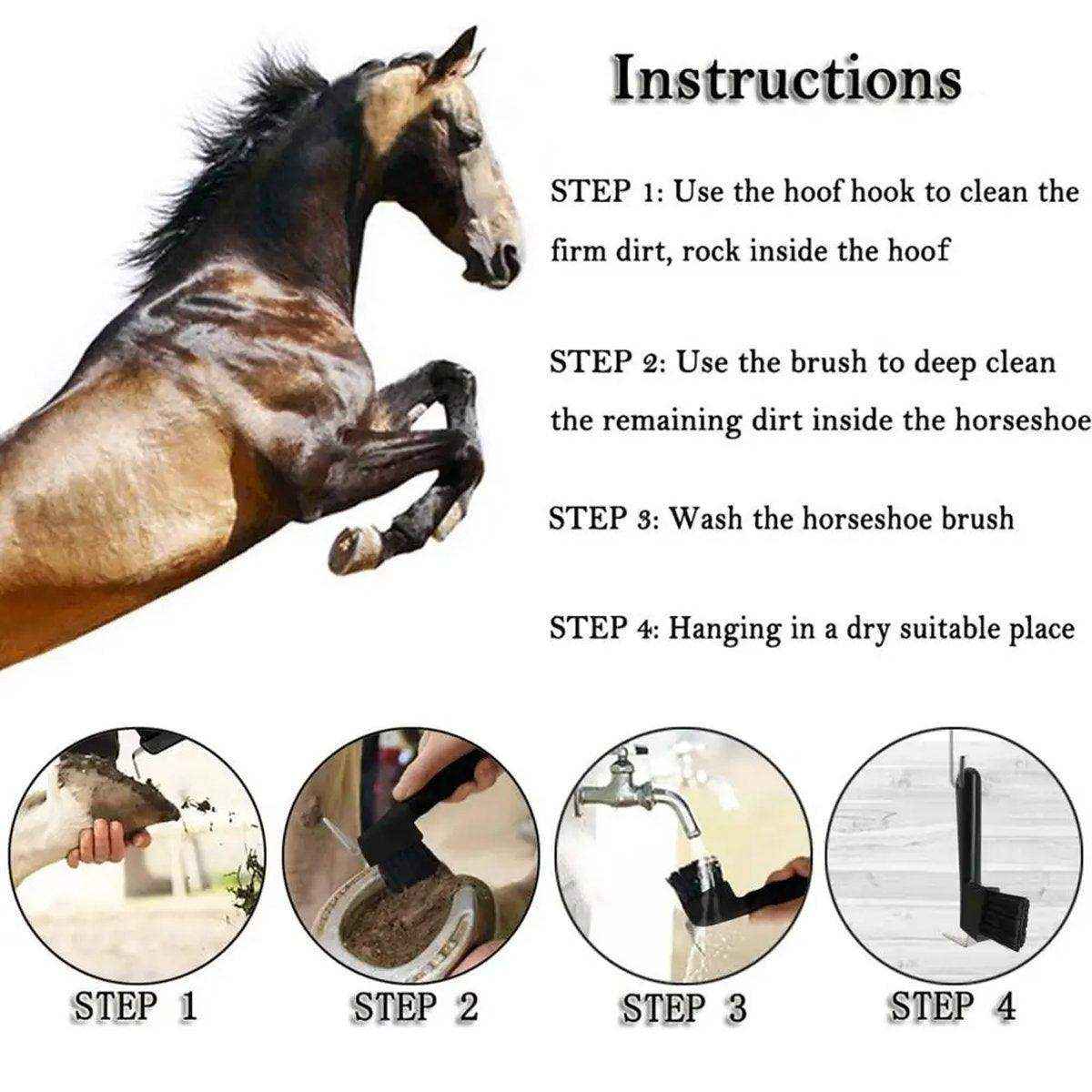 Instructions

STEP 1: Use the hoof hook to clean the firm dirt, rock inside the hoof

STEP 2: Use the brush to deep clean the remaining dirt inside the horseshoe

STEP 3: Wash the horseshoe brush

STEP 4: Hanging in a dry suitable place

STEP 1

STEP 2

STEP 3

STEP 4