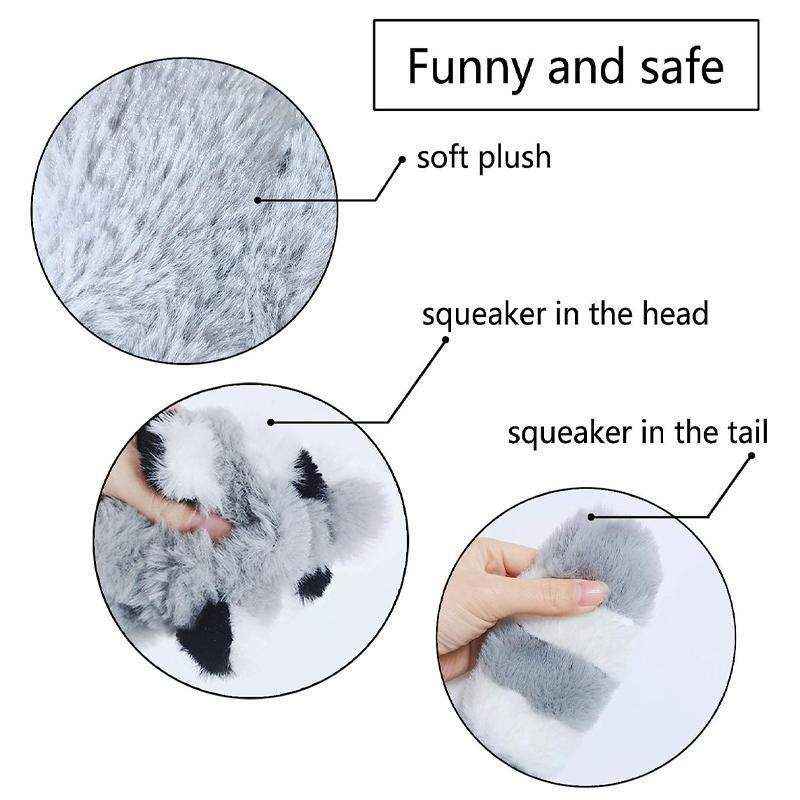 Funny and safe

soft plush

squeaker in the head

squeaker in the tail