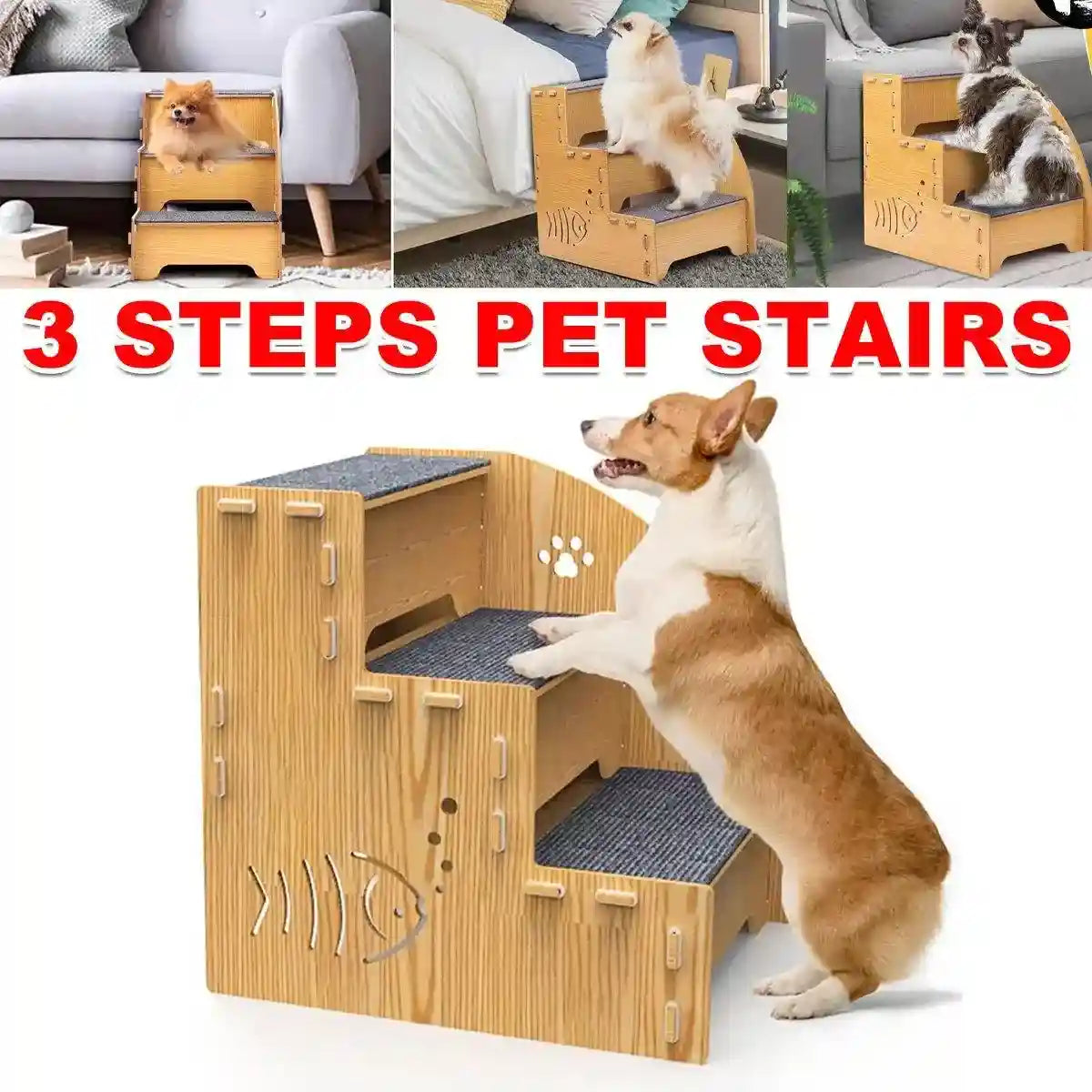 3 STEPS PET STAIRS