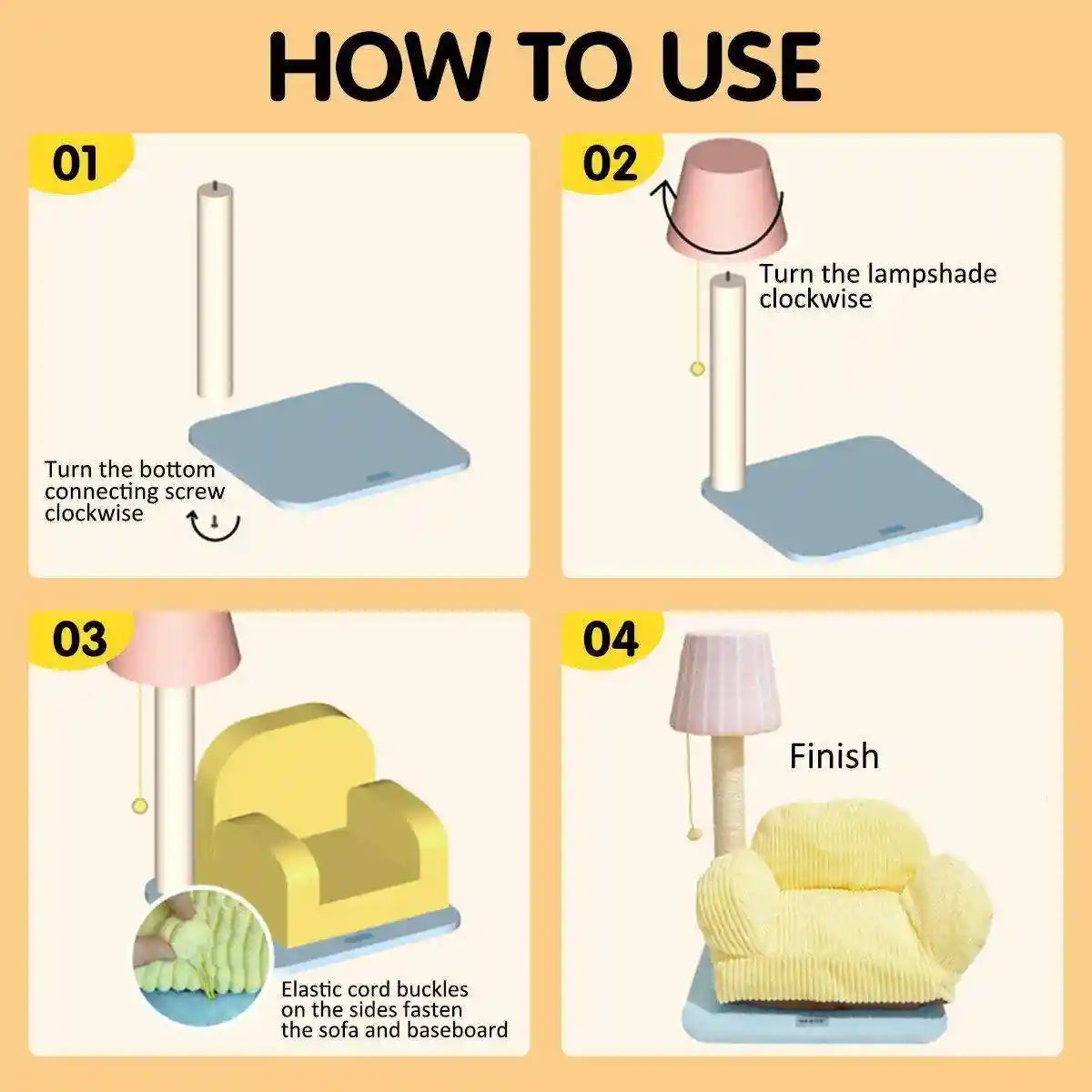 HOW TO USE

01

Turn the bottom connecting screw clockwise

02

Turn the lampshade clockwise

03

Elastic cord buckles on the sides fasten the sofa and baseboard

04

Finish