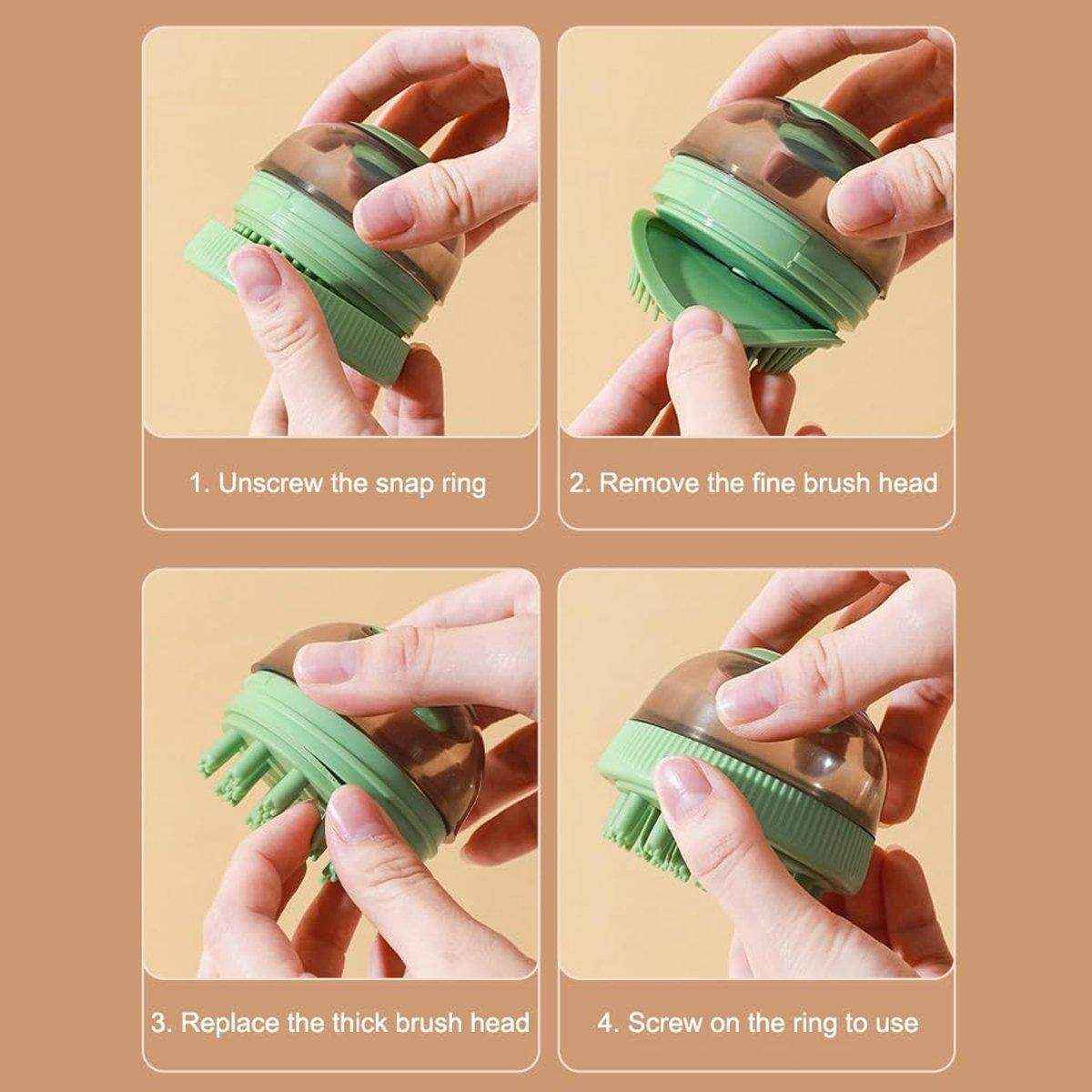 1. Unscrew the snap ring

2. Remove the fine brush head

3. Replace the thick brush head

4. Screw on the ring to use