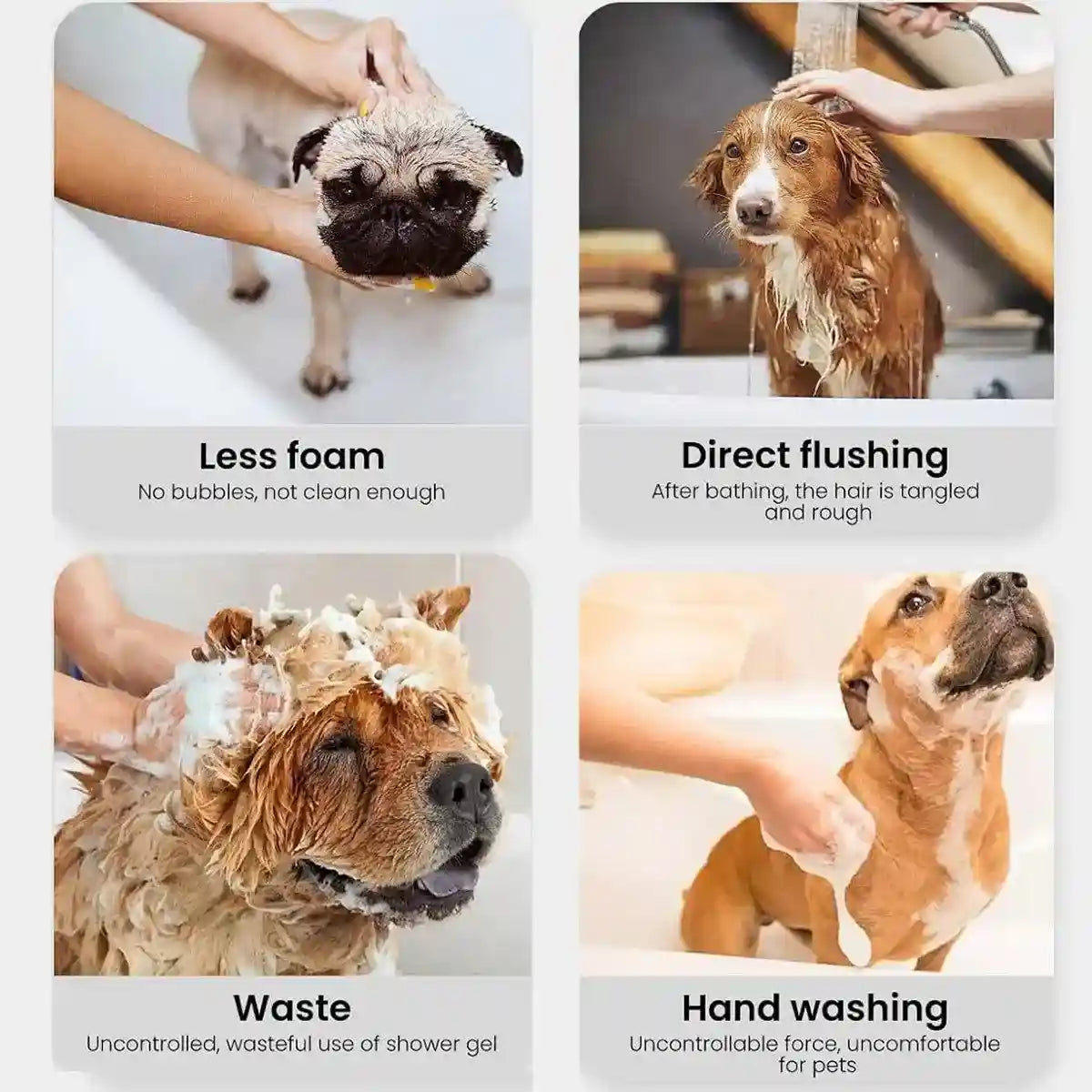 Less foam
No bubbles, not clean enough

Direct flushing
After bathing, the hair is tangled and rough

Waste
Uncontrolled, wasteful use of shower gel

Hand washing
Uncontrollable force, uncomfortable for pets