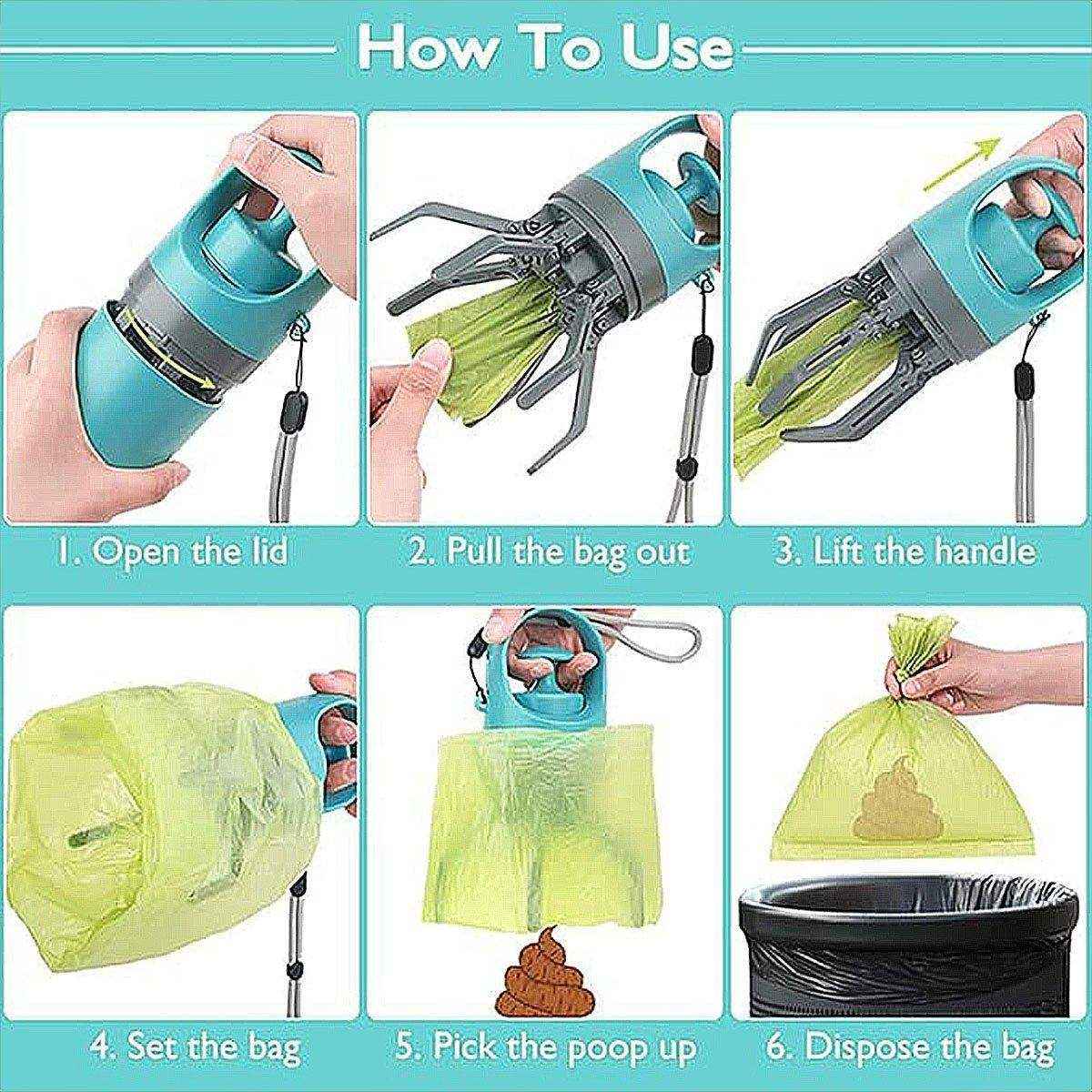 How To Use

1. Open the lid

2. Pull the bag out

3. Lift the handle

4. Set the bag

5. Pick the poop up

6. Dispose the bag