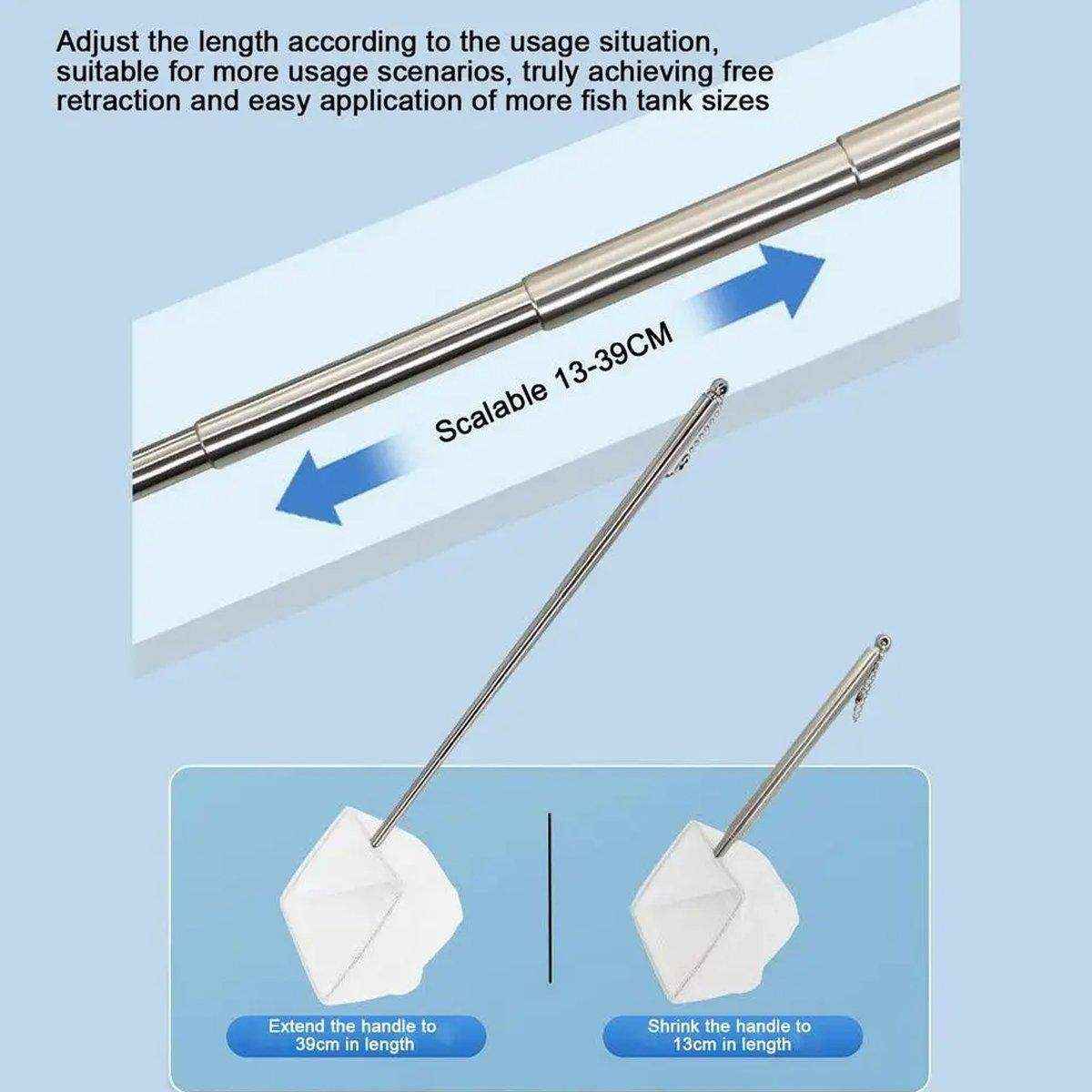 Adjust the length according to the usage situation, suitable for more usage scenarios, truly achieving free retraction and easy application of more fish tank sizes

Scalable 13-39CM

Extend the handle to 39cm in length

Shrink the handle to 13cm in length