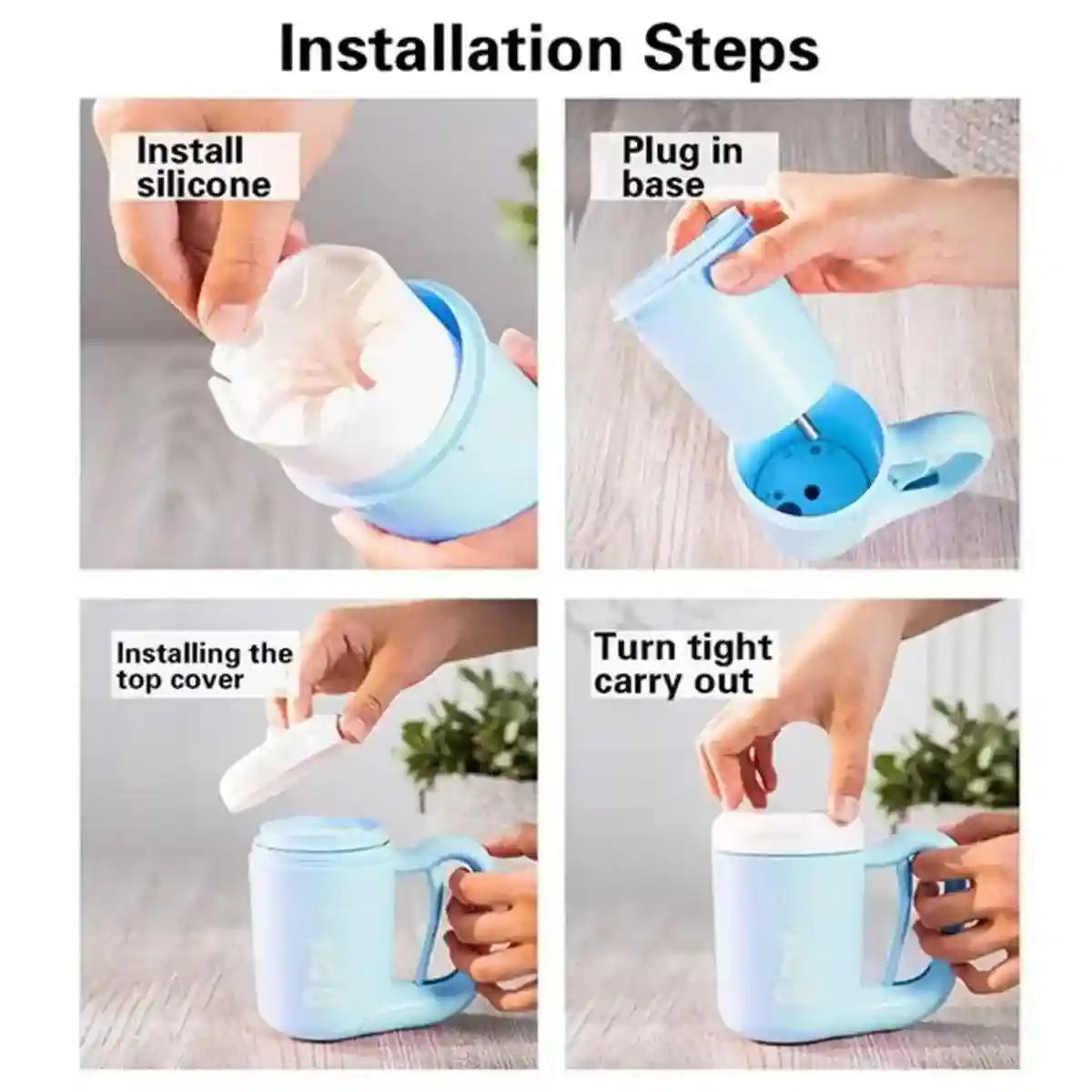 Installation Steps

Install silicone

Plug in base

Installing the top cover

Turn tight carry out