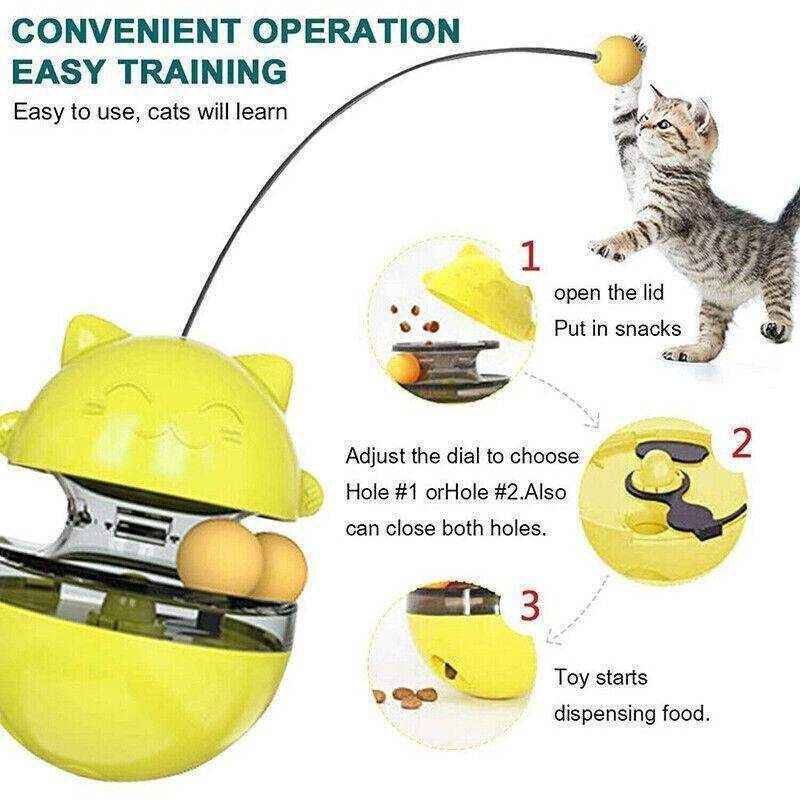 CONVENIENT OPERATION
EASY TRAINING

Easy to use, cats will learn

1
open the lid
Put in snacks

Adjust the dial to choose Hole #1 orHole #2.Also can close both holes.

2

3
Toy starts dispensing food.