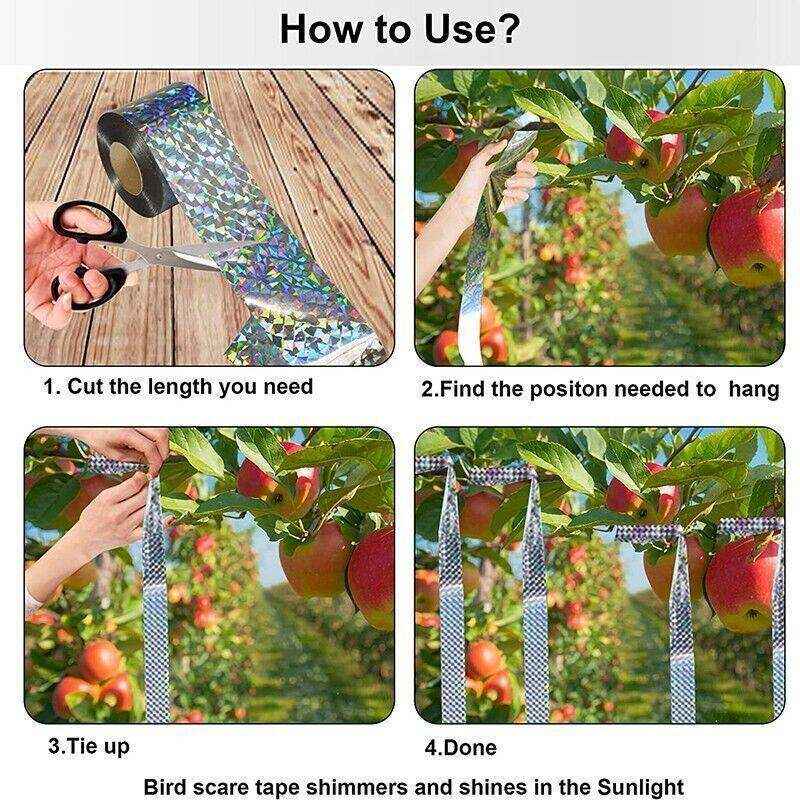 How to Use?

1. Cut the length you need

2.Find the positon needed to hang

3.Tie up

4.Done

Bird scare tape shimmers and shines in the Sunlight