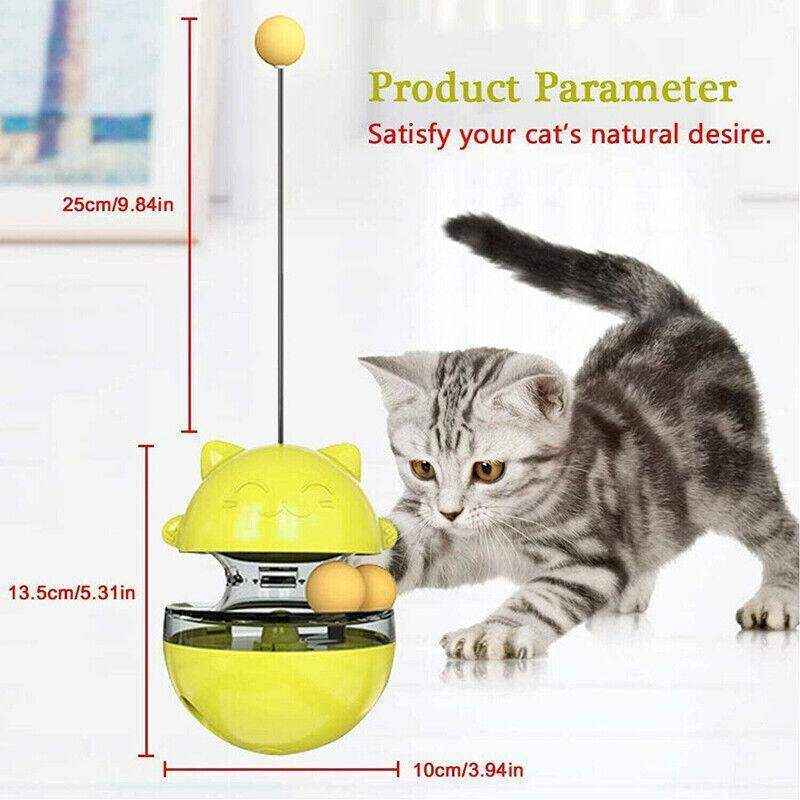 Product Parameter
Satisfy your cat's natural desire.

25cm/9.84in

13.5cm/5.31in

10cm/3.94in