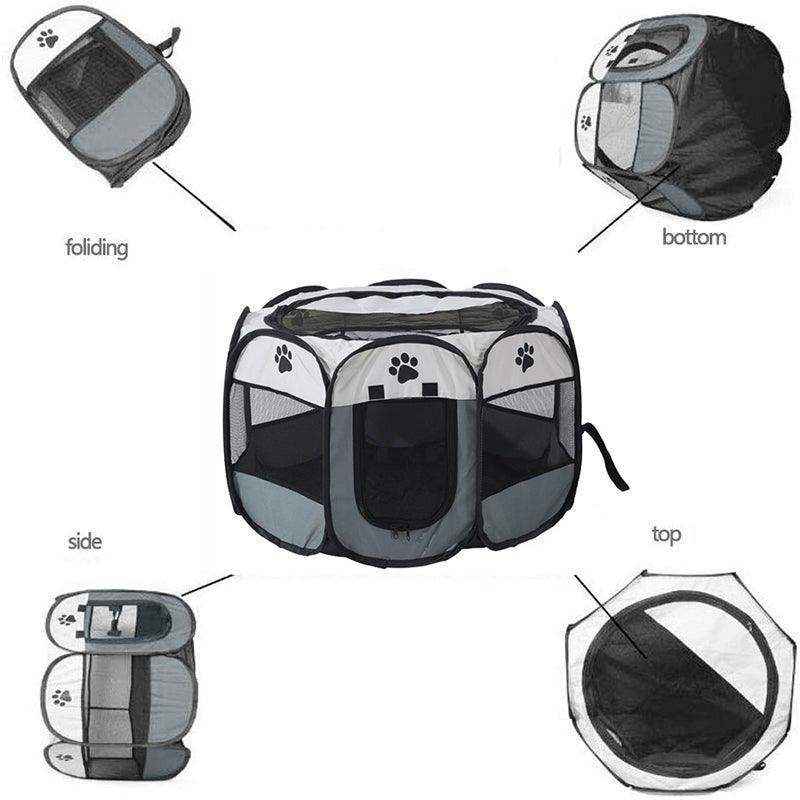 foliding

bottom

side

top