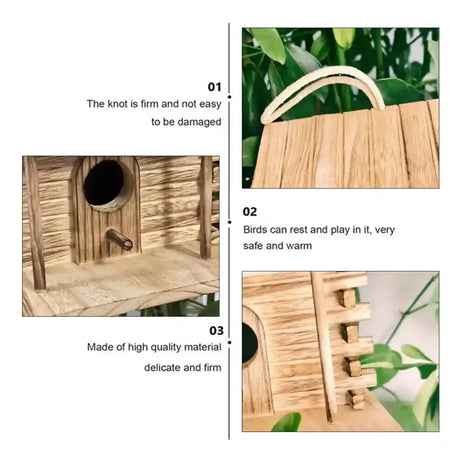 01
The knot is firm and not easy to be damaged

02
Birds can rest and play in it, very safe and warm

03
Made of high quality material delicate and firm