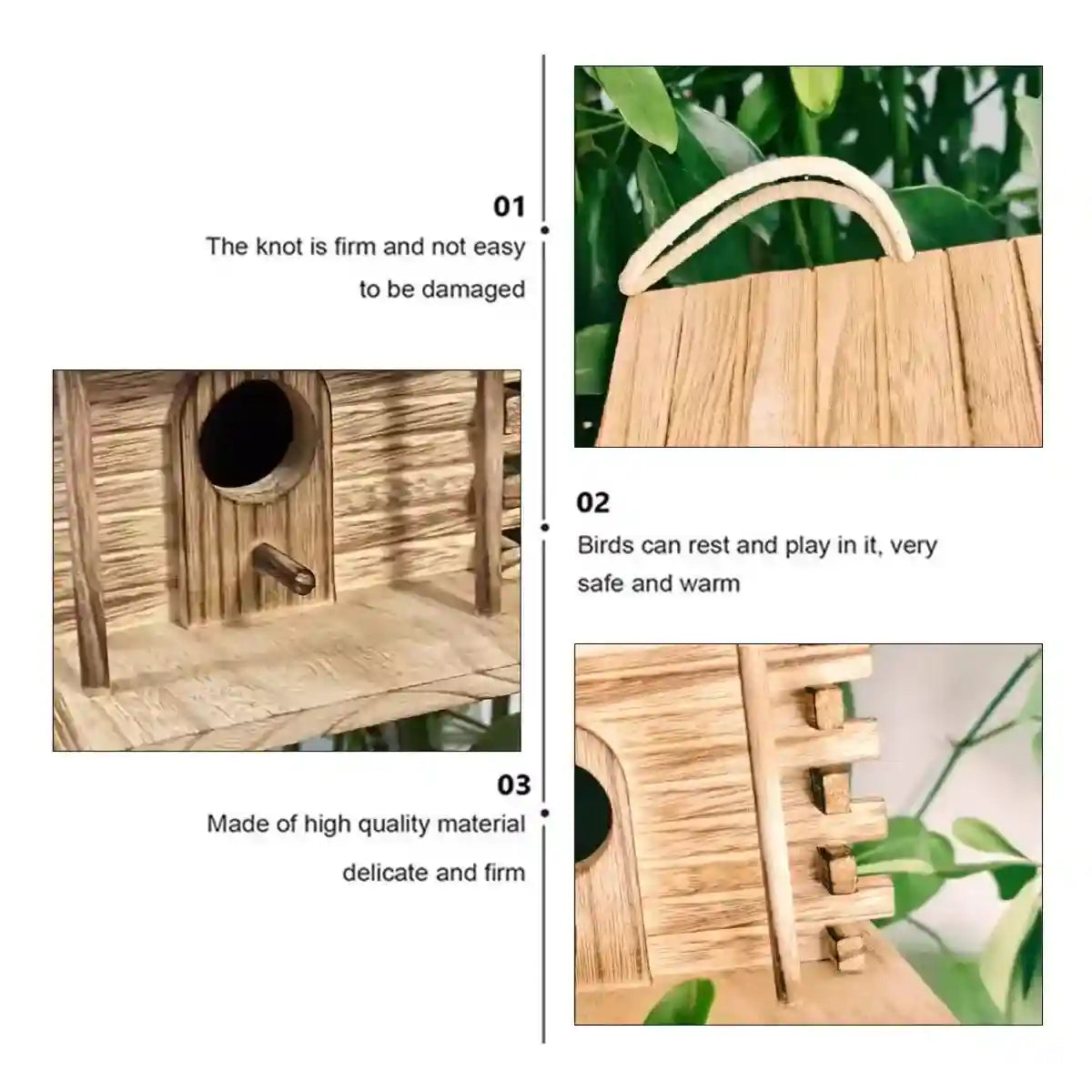 01
The knot is firm and not easy to be damaged

02
Birds can rest and play in it, very safe and warm

03
Made of high quality material delicate and firm