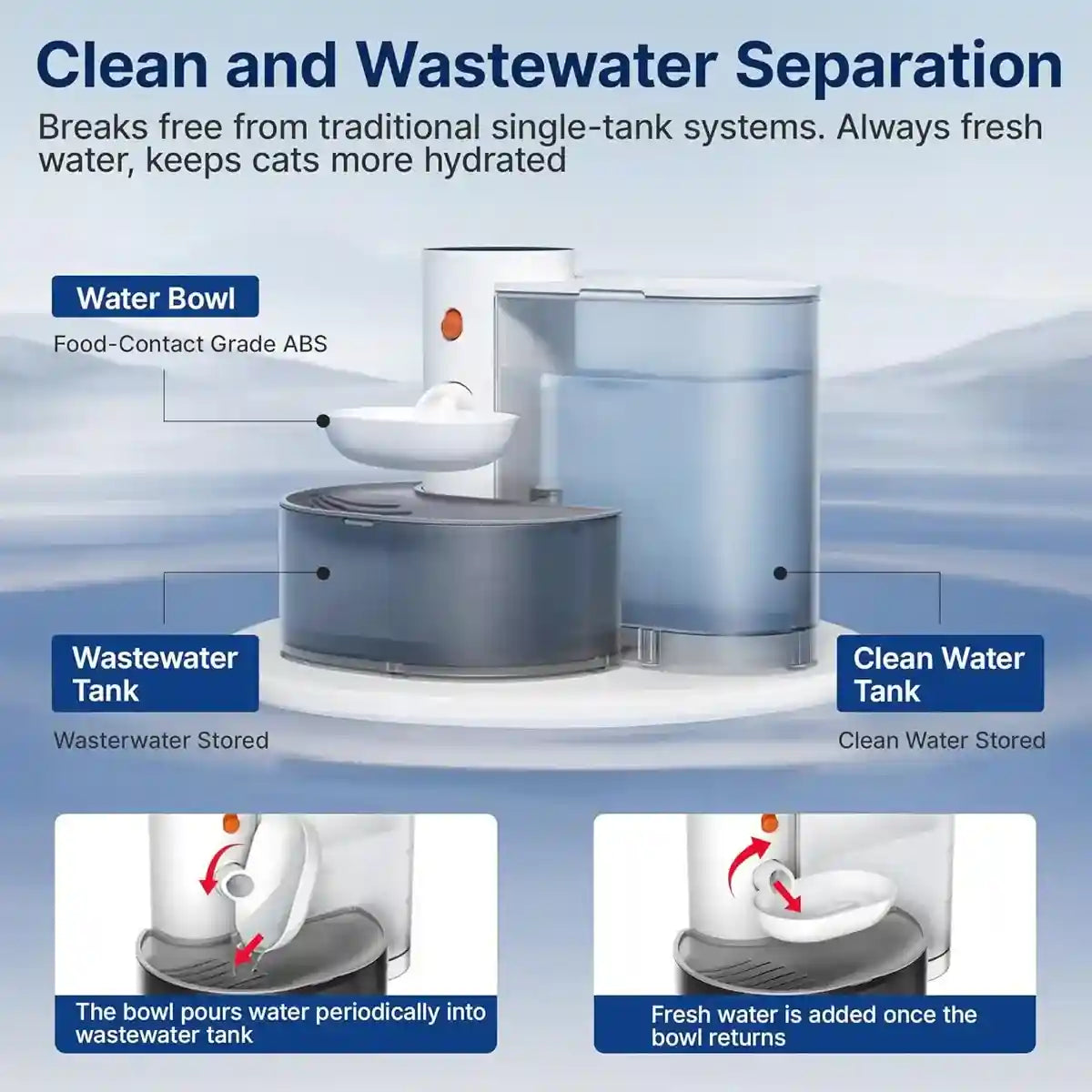 Clean and Wastewater Separation

Breaks free from traditional single-tank systems. Always fresh water, keeps cats more hydrated

Water Bowl

Food-Contact Grade ABS

Wastewater Tank

Wasterwater Stored

Clean Water Tank

Clean Water Stored

The bowl pours water periodically into wastewater tank

Fresh water is added once the bowl returns