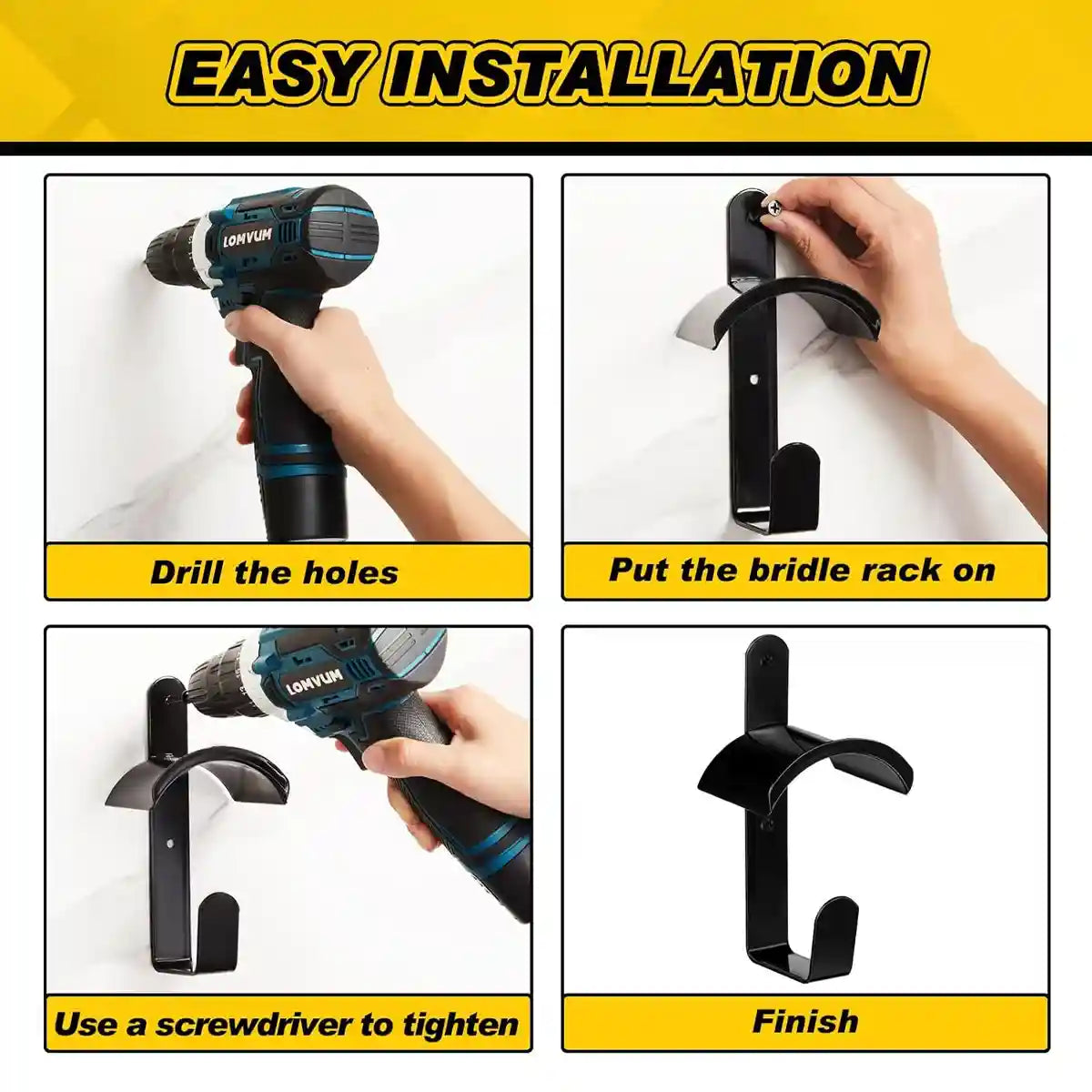 EASY INSTALLATION

LOMVUM

Drill the holes

Put the bridle rack on

LOMVUM

Use a screwdriver to tighten

Finish