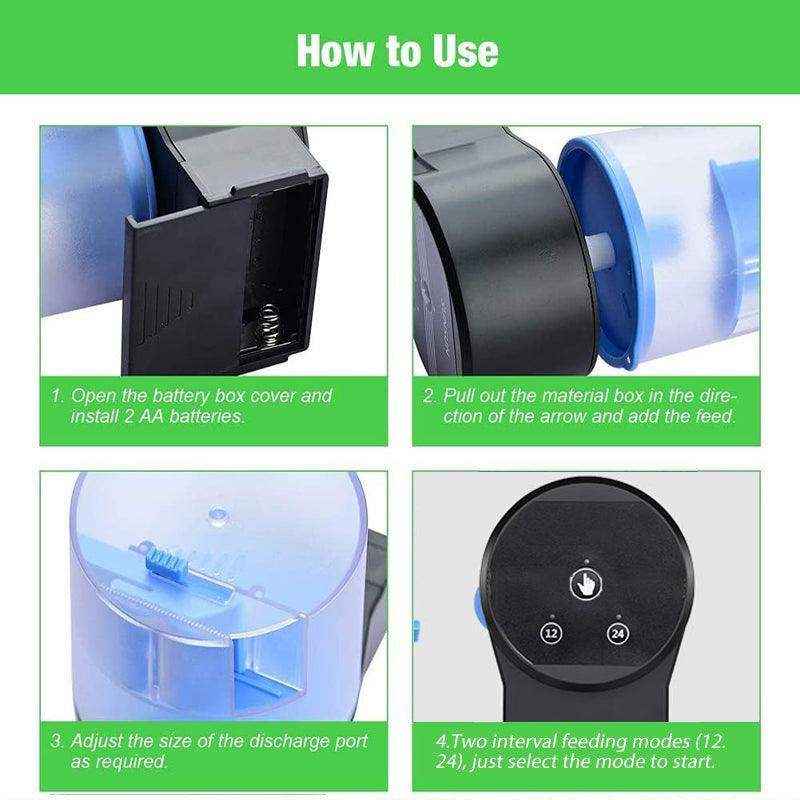 How to Use

1. Open the battery box cover and install 2 AA batteries.

2. Pull out the material box in the direction of the arrow and add the feed.

3. Adjust the size of the discharge port as required.

12

24

4.Two interval feeding modes (12. 24), just select the mode to start.