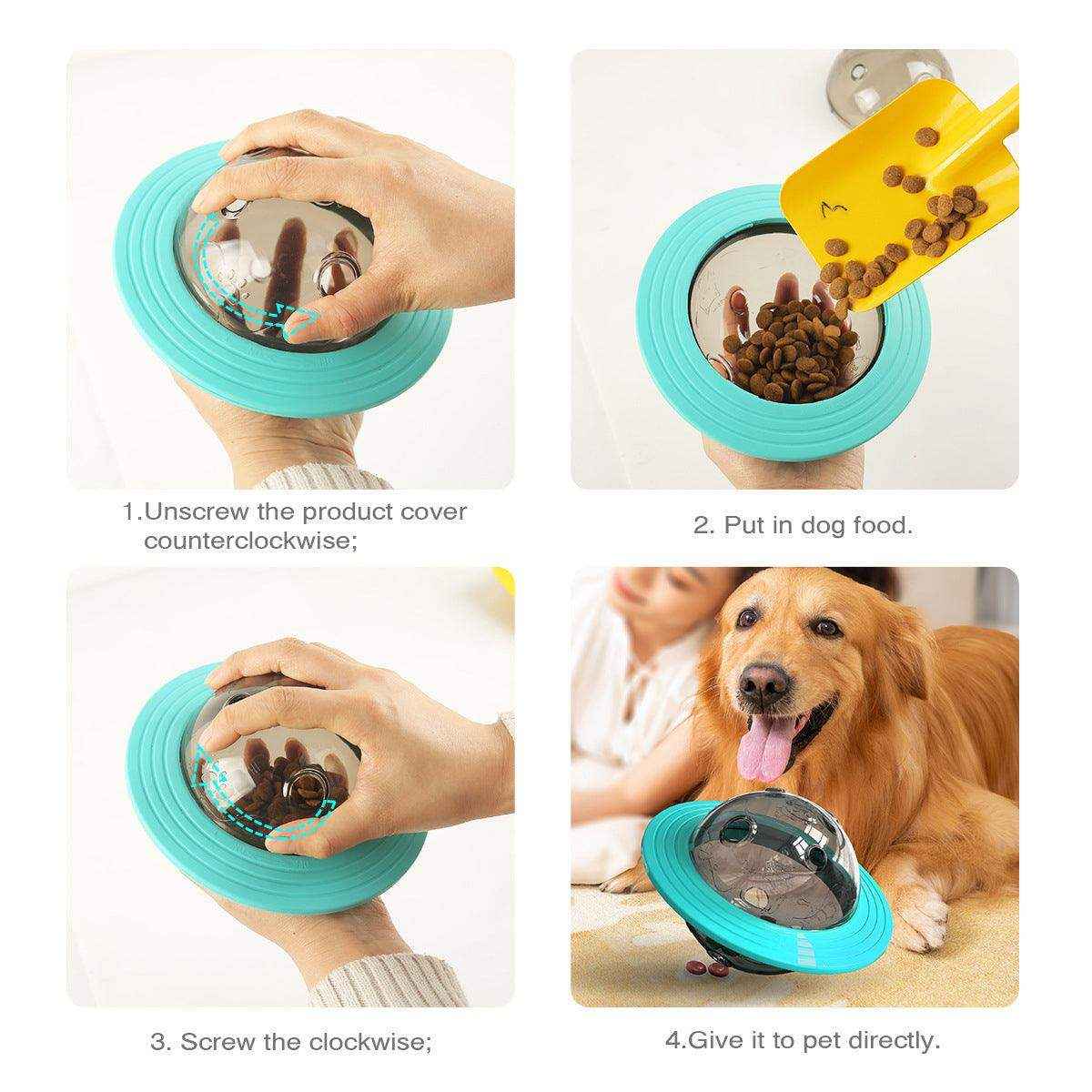 1.Unscrew the product cover counterclockwise;

2. Put in dog food.

3. Screw the clockwise;

4.Give it to pet directly.