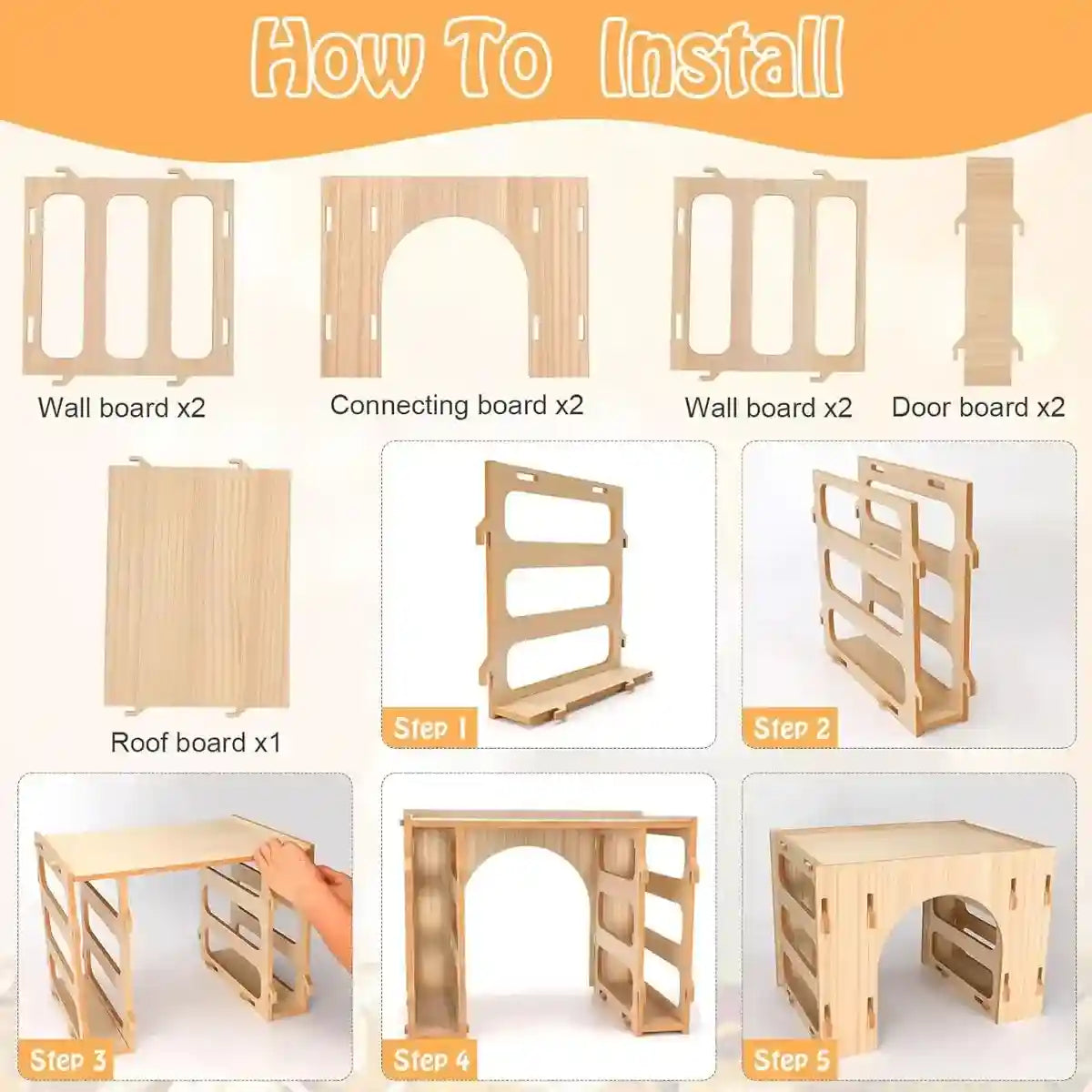 How To Install

Wall board x2

Connecting board x2

Wall board x2

Door board x2

Roof board x1

Step 1

Step 2

Step 3

Step 4

Step 5