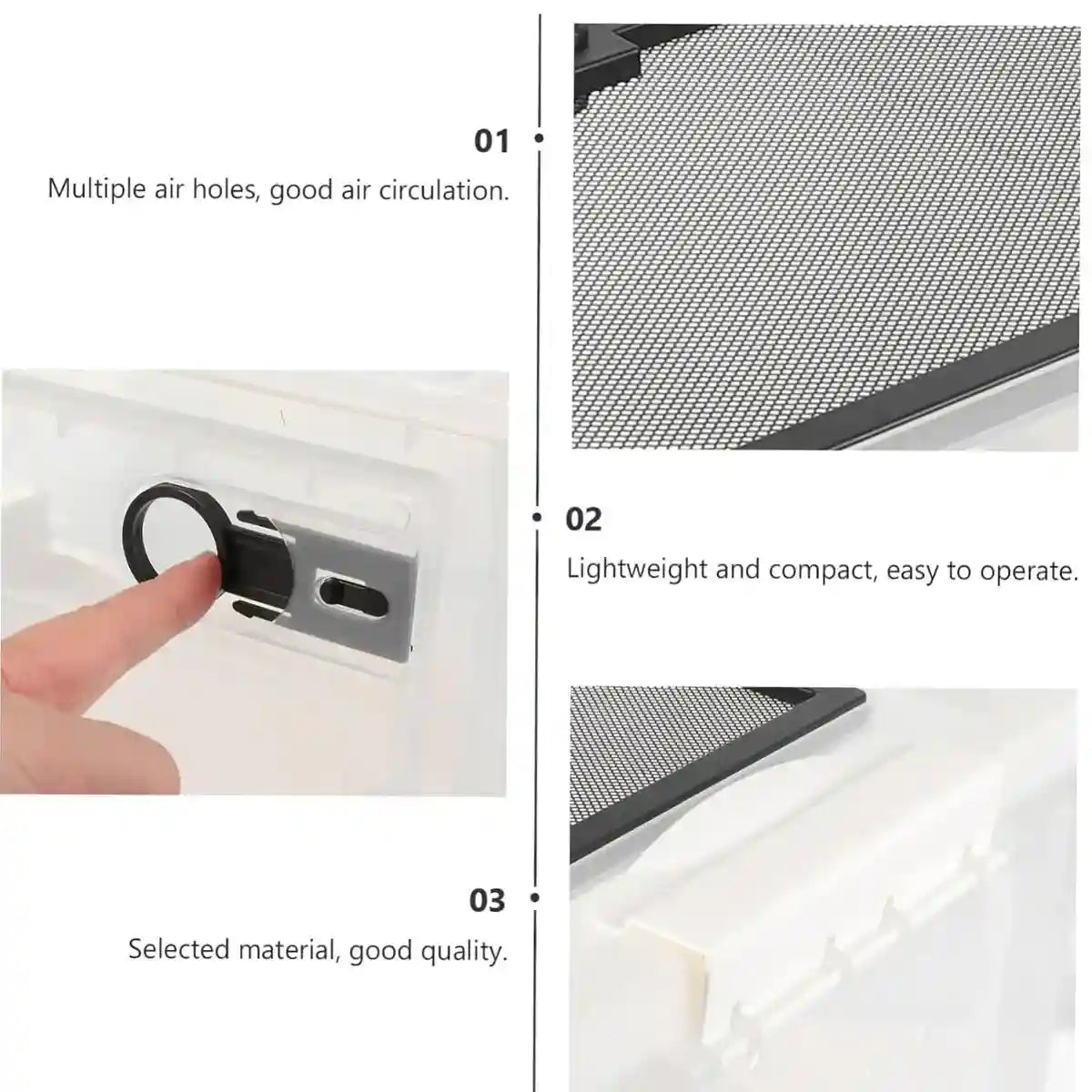 01

Multiple air holes, good air circulation.

02

Lightweight and compact, easy to operate.

03

Selected material, good quality.