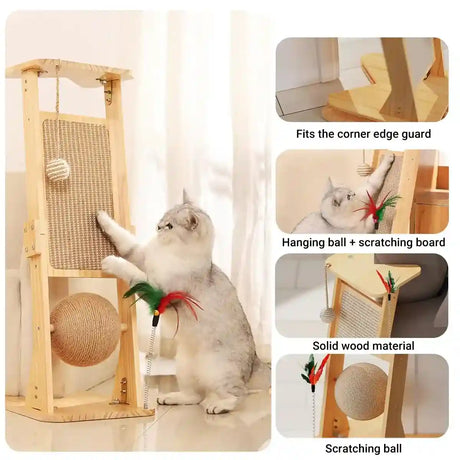 Fits the corner edge guard

Hanging ball + scratching board

Solid wood material

Scratching ball