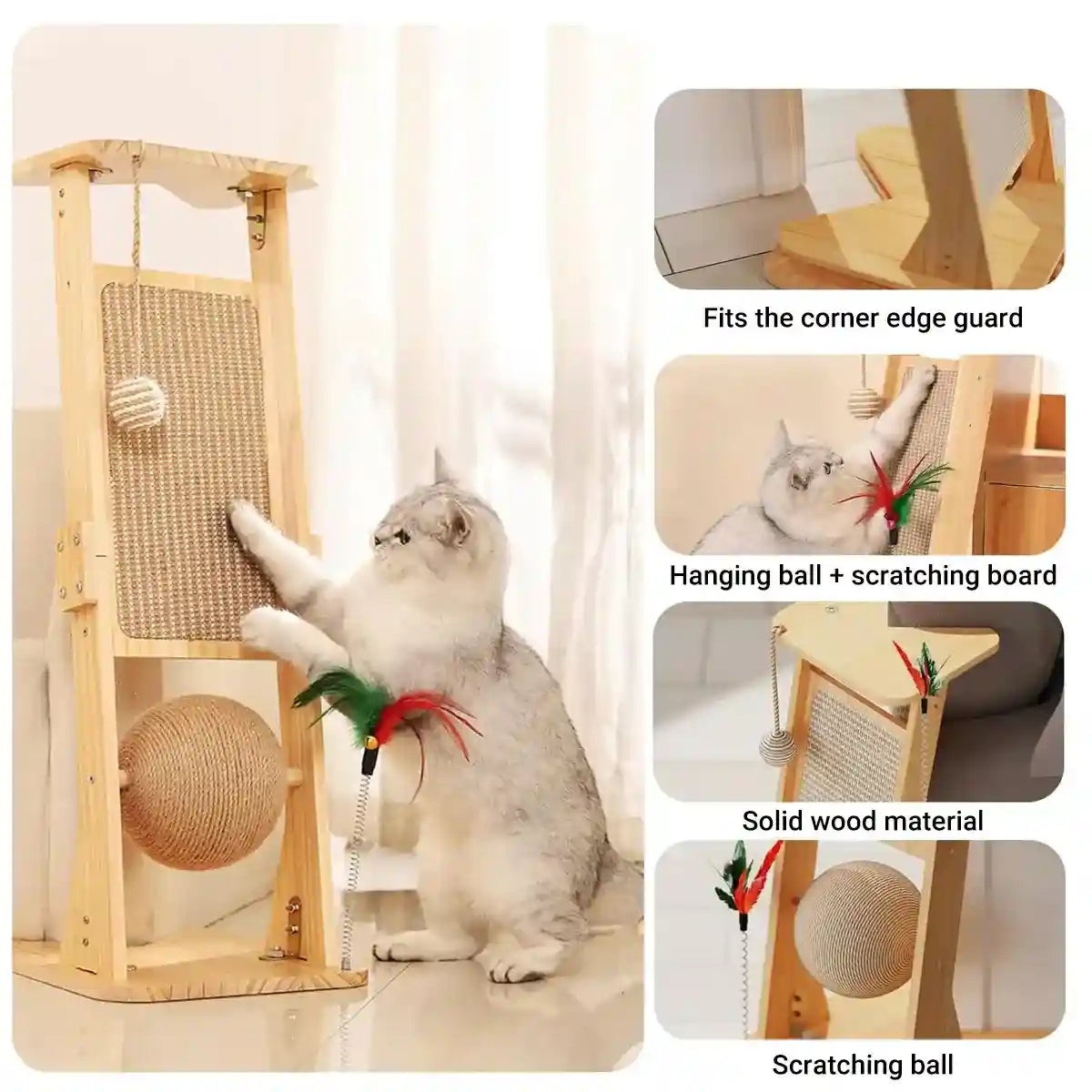 Fits the corner edge guard

Hanging ball + scratching board

Solid wood material

Scratching ball