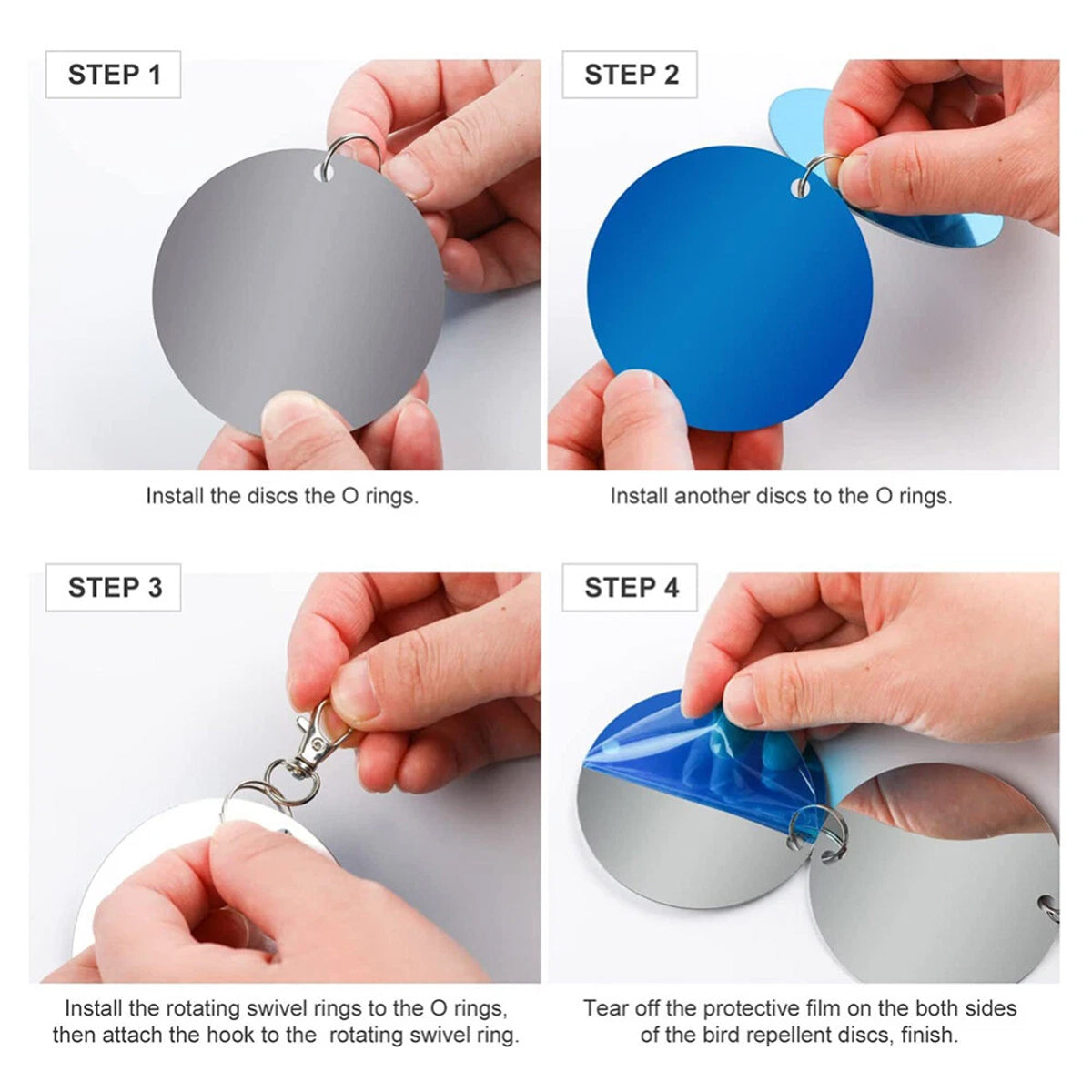 STEP 1

Install the discs the O rings.

STEP 2

Install another discs to the O rings.

STEP 3

Install the rotating swivel rings to the O rings, then attach the hook to the rotating swivel ring.

STEP 4

Tear off the protective film on the both sides of the bird repellent discs, finish.