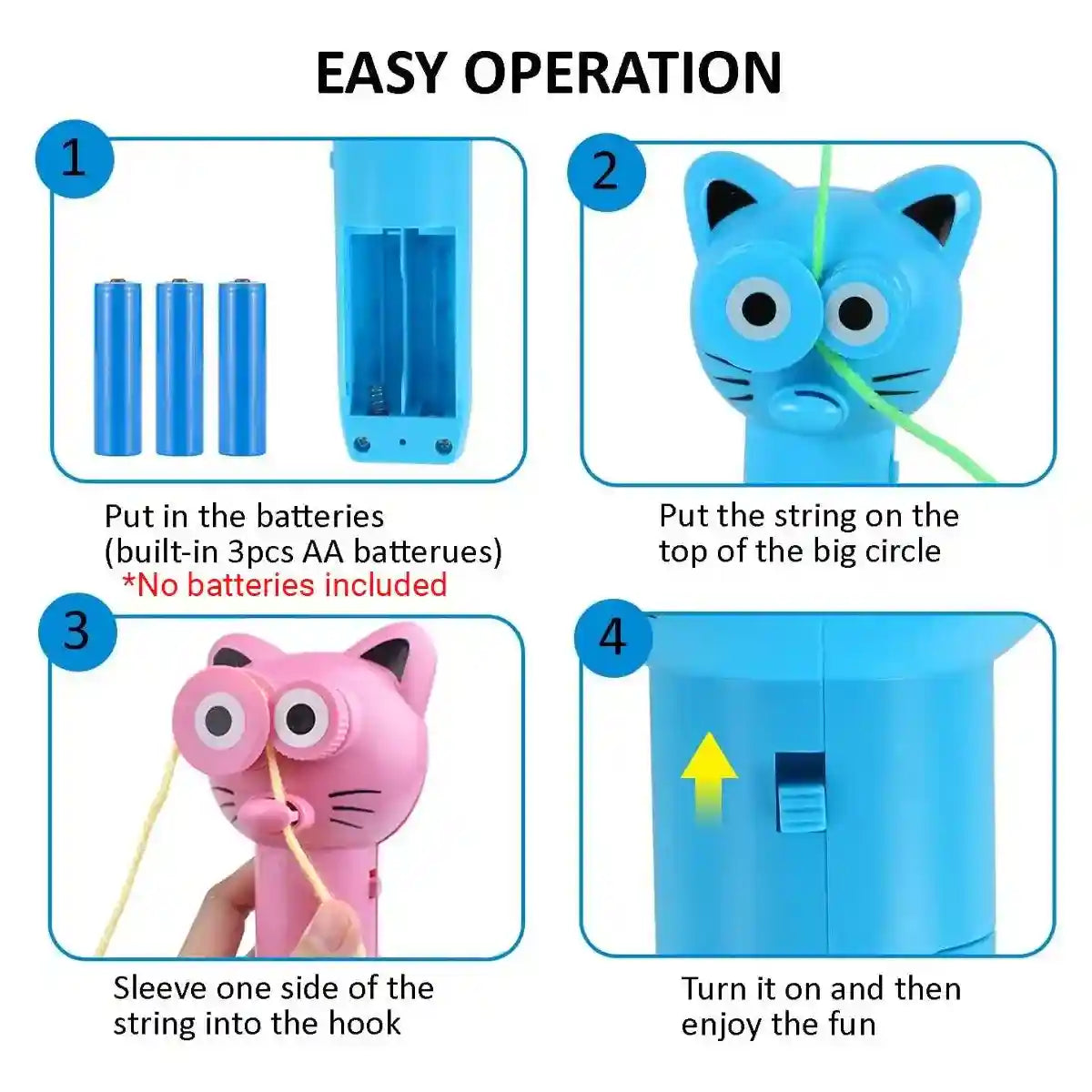 EASY OPERATION

1

Put in the batteries
(built-in 3pcs AA batterues)
*No batteries included

2

Put the string on the top of the big circle

3

Sleeve one side of the string into the hook

4

Turn it on and then enjoy the fun