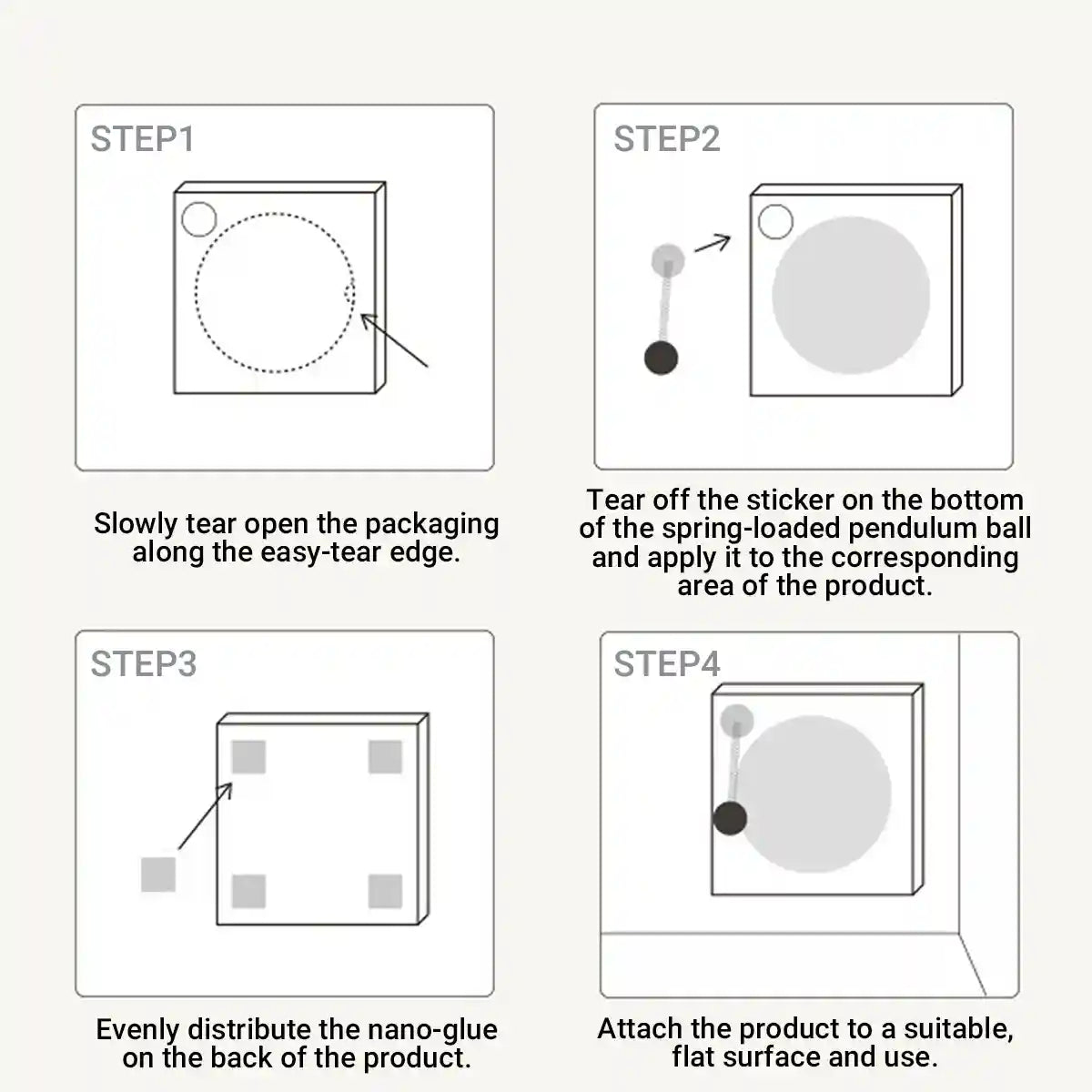 STEP1

Slowly tear open the packaging along the easy-tear edge.

STEP2

Tear off the sticker on the bottom of the spring-loaded pendulum ball and apply it to the corresponding area of the product.

STEP3

Evenly distribute the nano-glue on the back of the product.

STEP4

Attach the product to a suitable, flat surface and use.