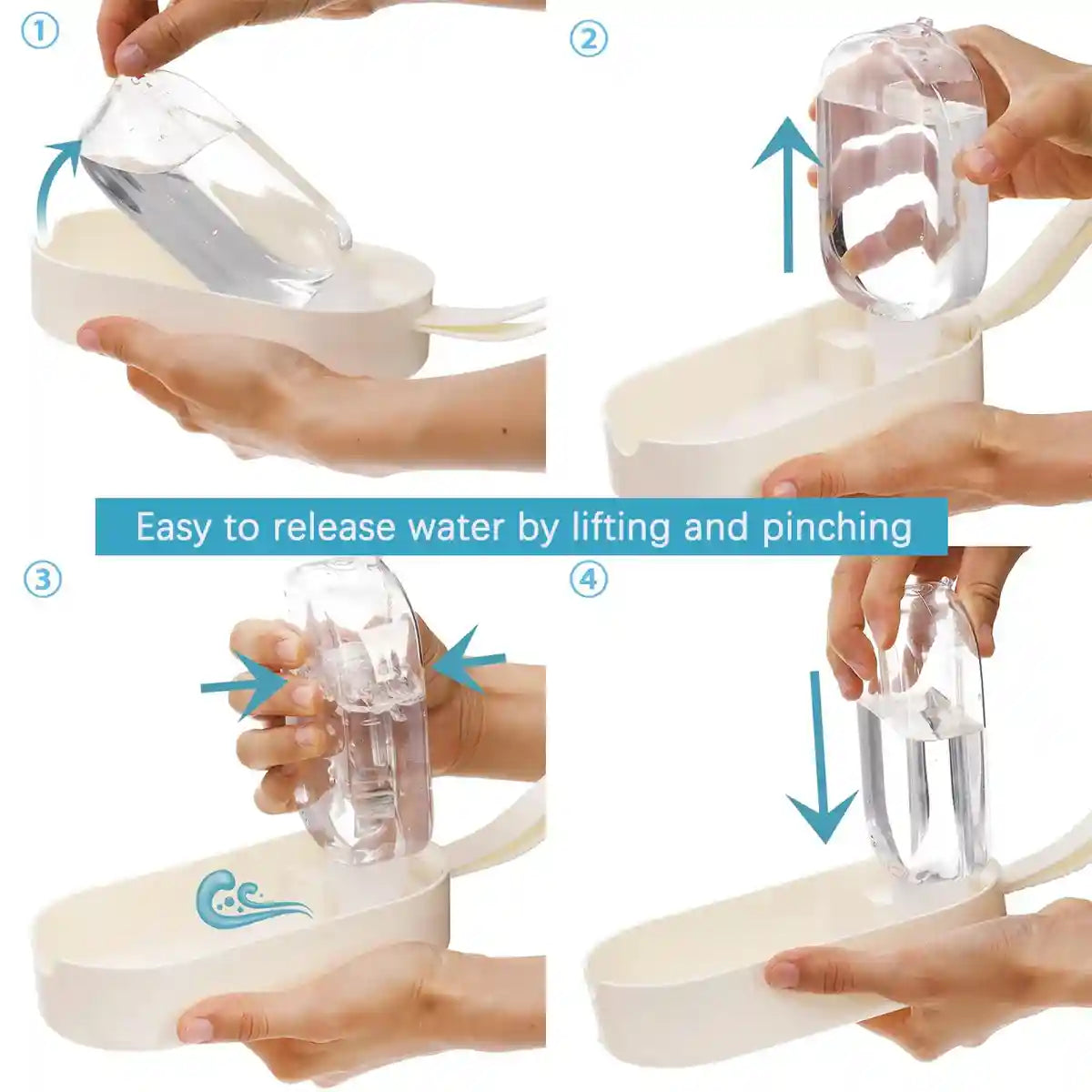 ①

②

Easy to release water by lifting and pinching

③

④