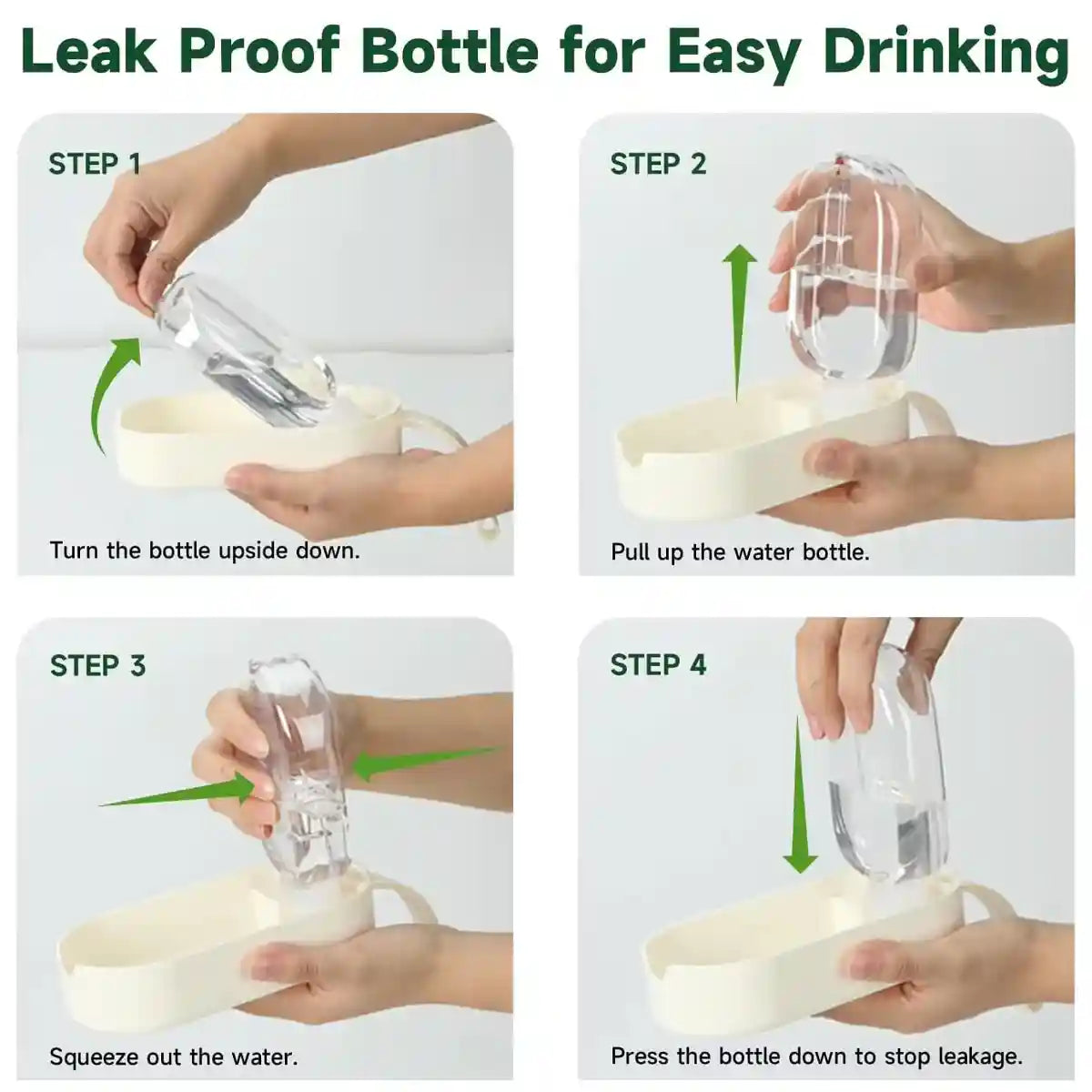 Leak Proof Bottle for Easy Drinking

STEP 1

Turn the bottle upside down.

STEP 2

Pull up the water bottle.

STEP 3

Squeeze out the water.

STEP 4

Press the bottle down to stop leakage.