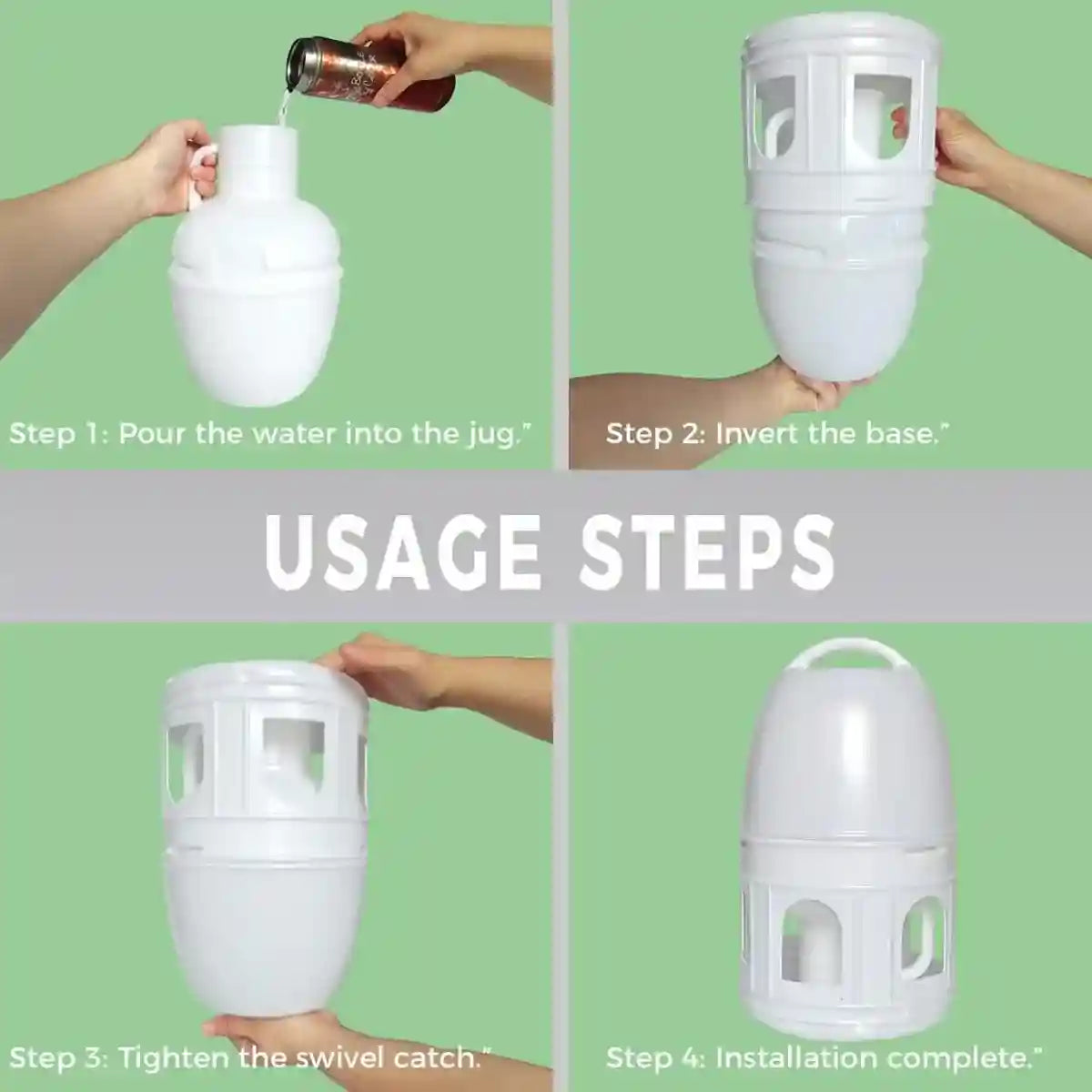 Step 1: Pour the water into the jug."

Step 2: Invert the base."

USAGE STEPS

Step 3: Tighten the swivel catch."

Step 4: Installation complete."