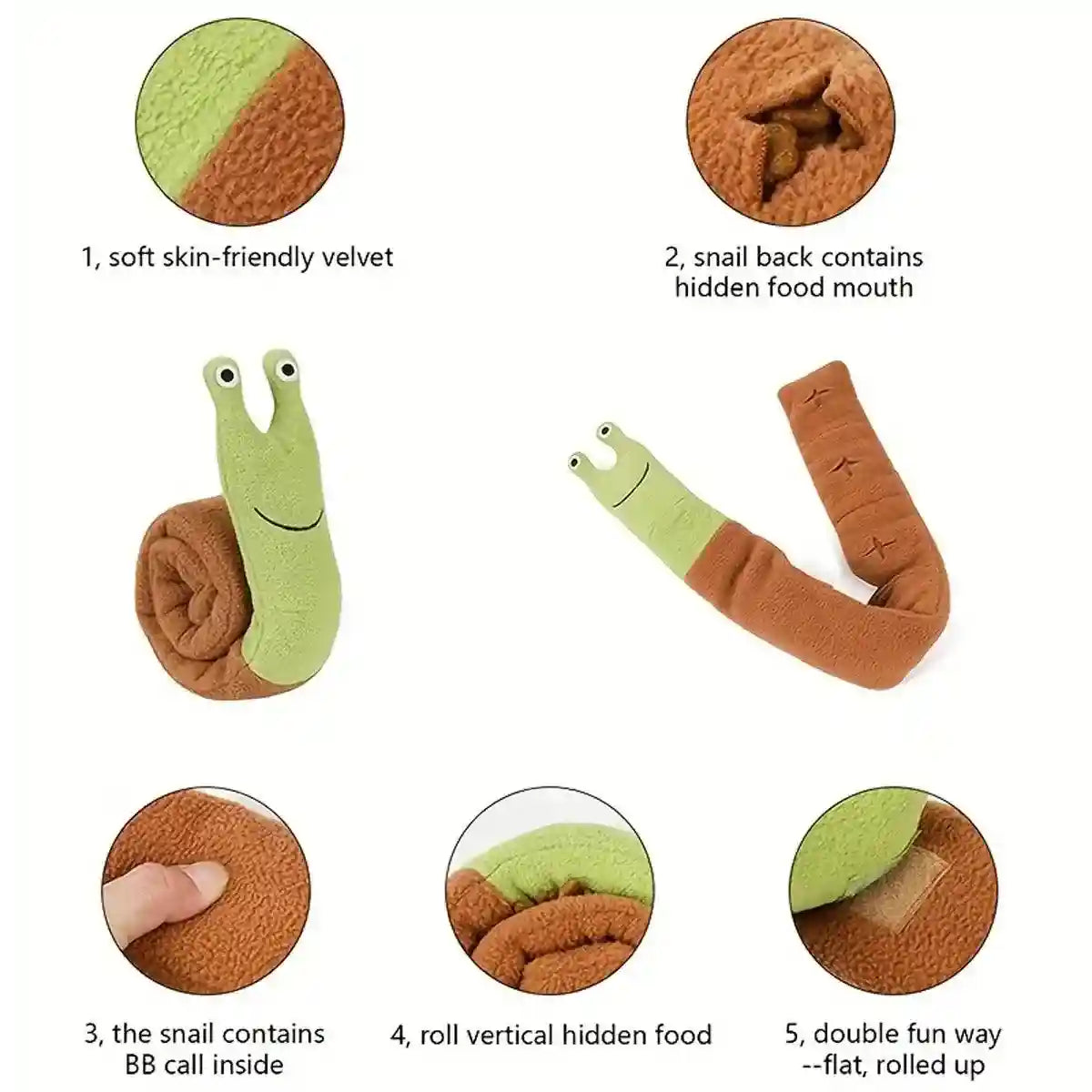 1, soft skin-friendly velvet

2, snail back contains hidden food mouth

3, the snail contains BB call inside

4, roll vertical hidden food

5, double fun way --flat, rolled up