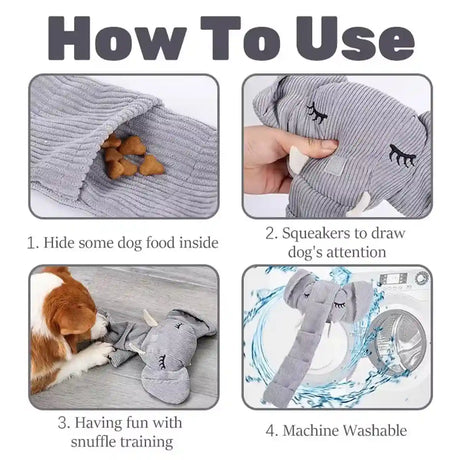 How To Use

1. Hide some dog food inside

2. Squeakers to draw dog's attention

3. Having fun with snuffle training

4. Machine Washable